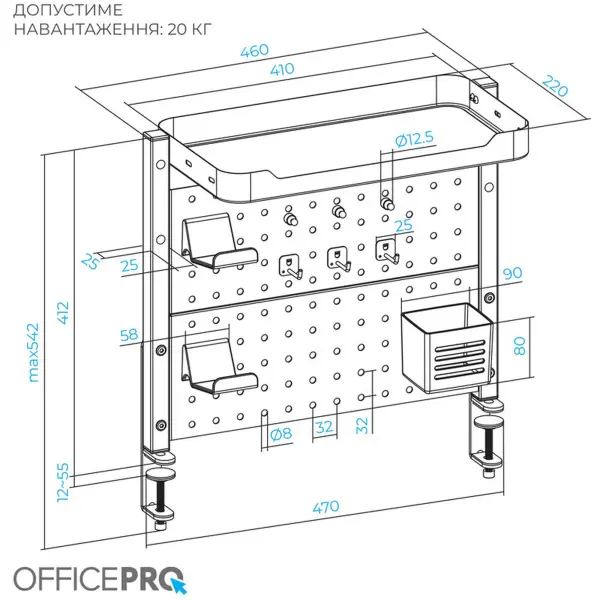 ДОПУСТИМЕ НАВАНТАЖЕННЯ: 20 КГ

460
410
220
Ø12.5
25
25
25
90
412
max542
58
80
Ø8
32
32
12~55
470

OFFICEPRO