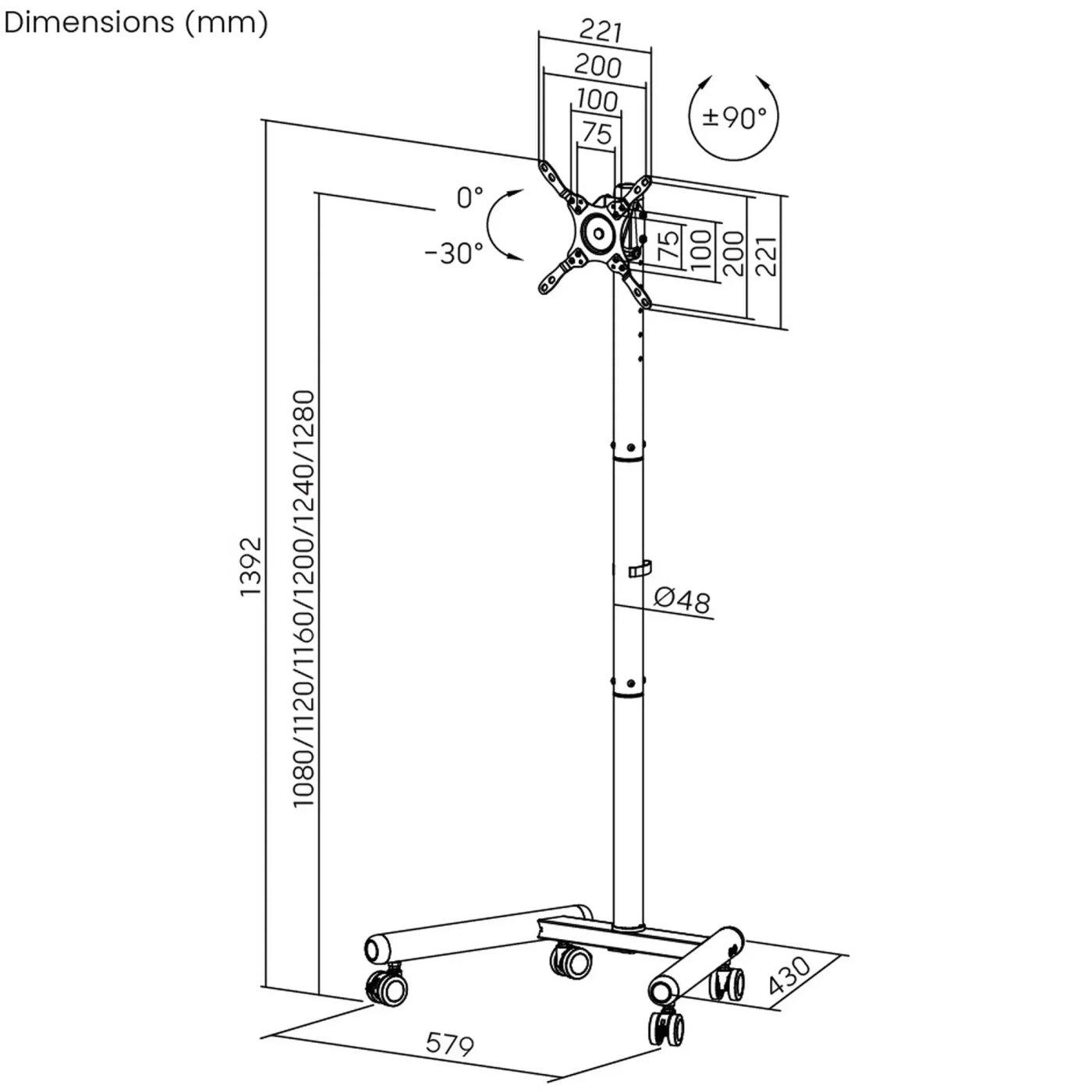 Dimensions (mm)

221
200
100
75

±90°

0°
-30°

75
100
200
221

1392

1080/1120/1160/1200/1240/1280

Ø48

430

579