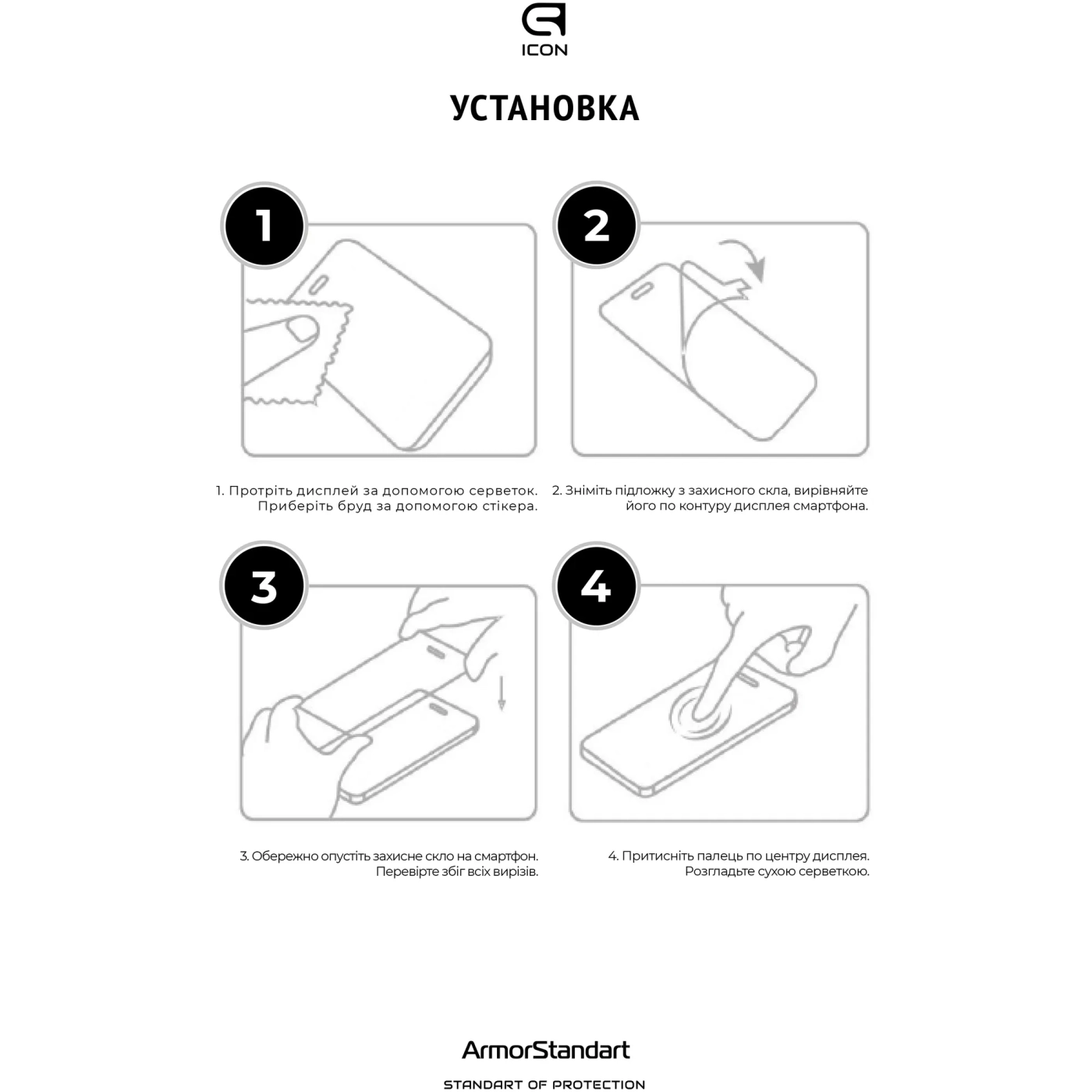 ICON

УСТАНОВКА

1

2

1. Протріть дисплей за допомогою серветок. Приберіть бруд за допомогою стікера.

2. Зніміть підложку з захисного скла, вирівняйте його по контуру дисплея смартфона.

3

4

3. Обережно опустіть захисне скло на смартфон. Перевірте збіг всіх вирізів.

4. Притисніть палець по центру дисплея. Розгладьте сухою серветкою.

ArmorStandart

STANDART OF PROTECTION