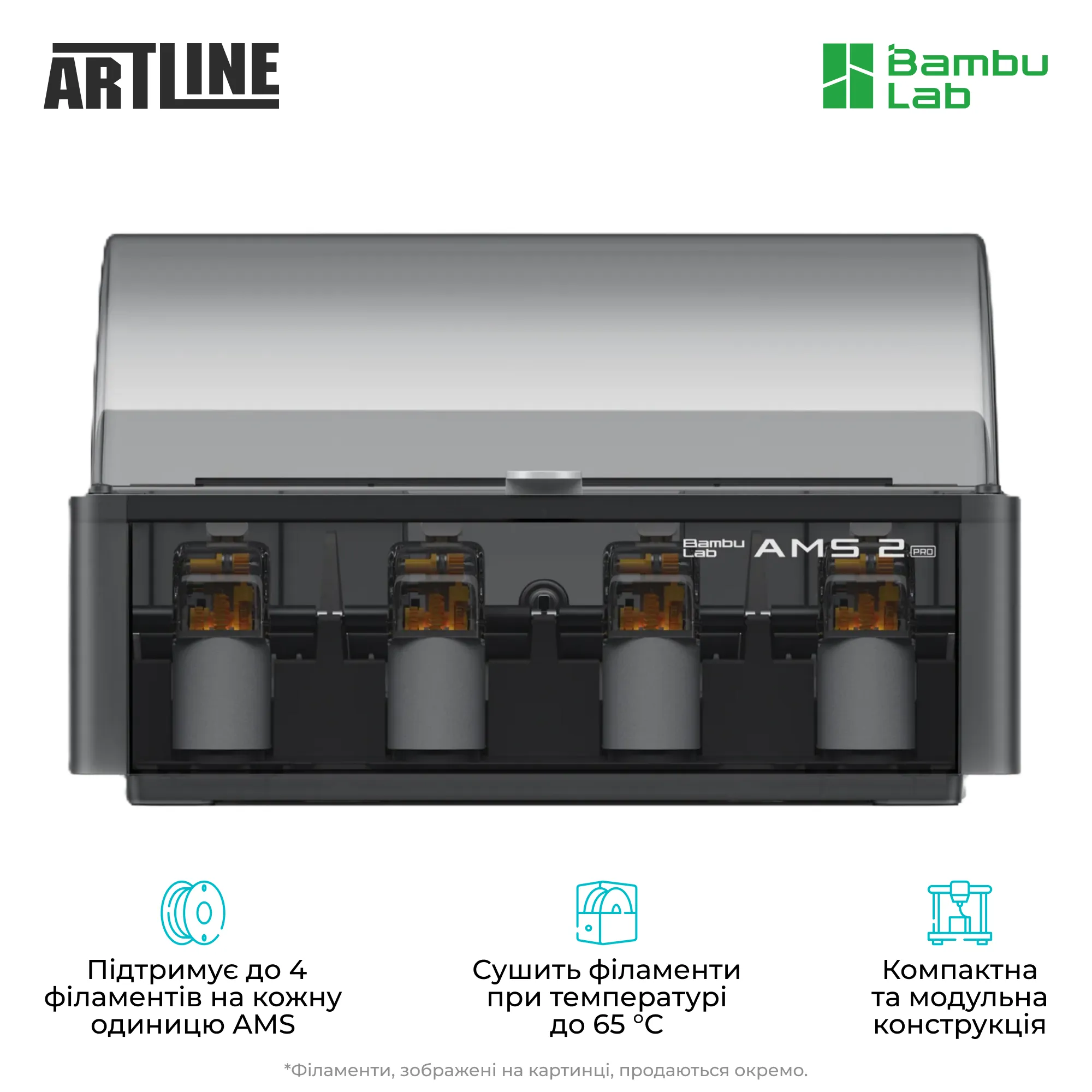 ARTLINE

Bambu Lab

Bambu Lab AMS 2 PRO

Підтримує до 4 філаментів на кожну одиницю AMS

Сушить філаменти при температурі до 65 °C

Компактна та модульна конструкція

*Філаменти, зображені на картинці, продаються окремо.