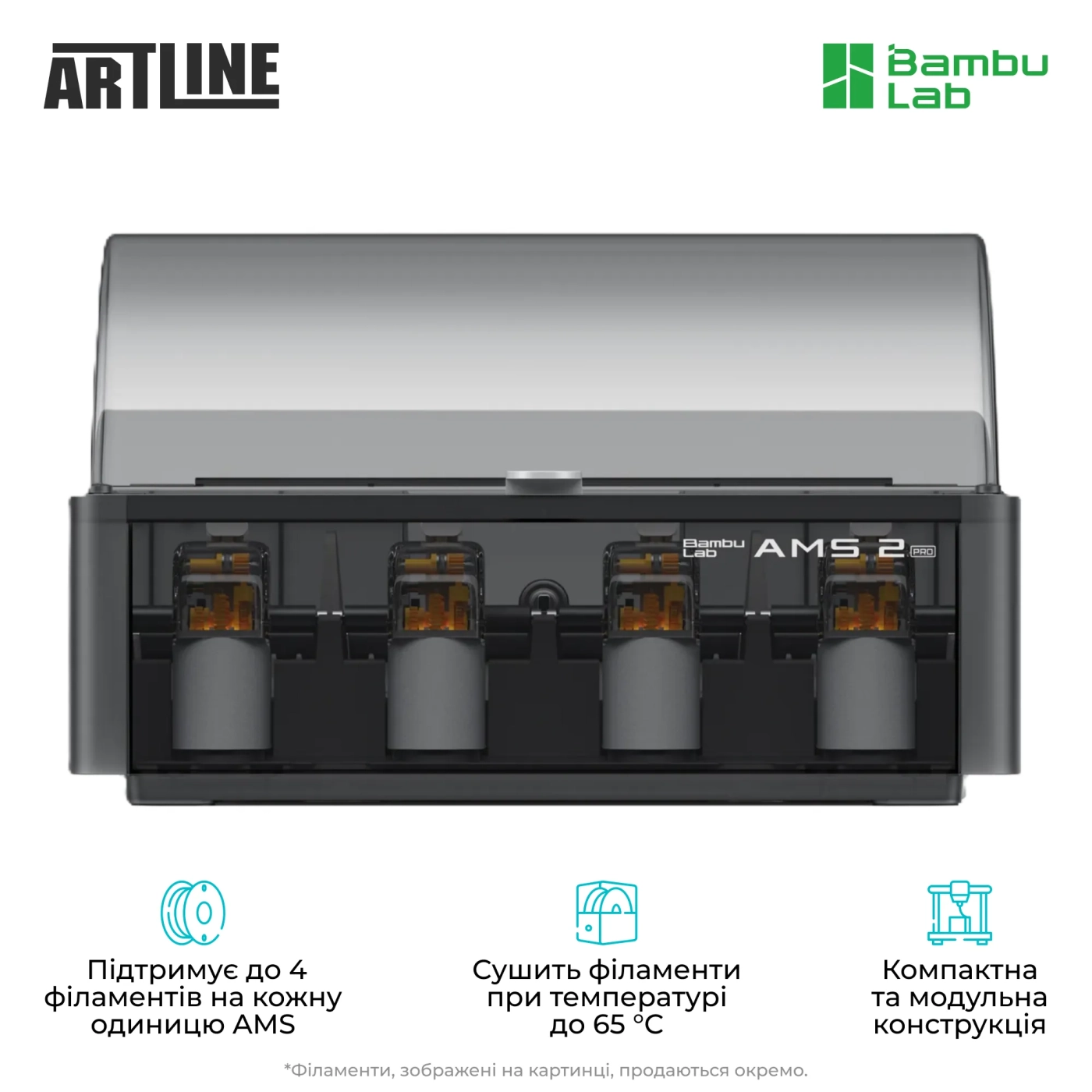 ARTLINE

Bambu Lab

Bambu Lab AMS 2 PRO

Підтримує до 4 філаментів на кожну одиницю AMS

Сушить філаменти при температурі до 65 °C

Компактна та модульна конструкція

*Філаменти, зображені на картинці, продаються окремо.