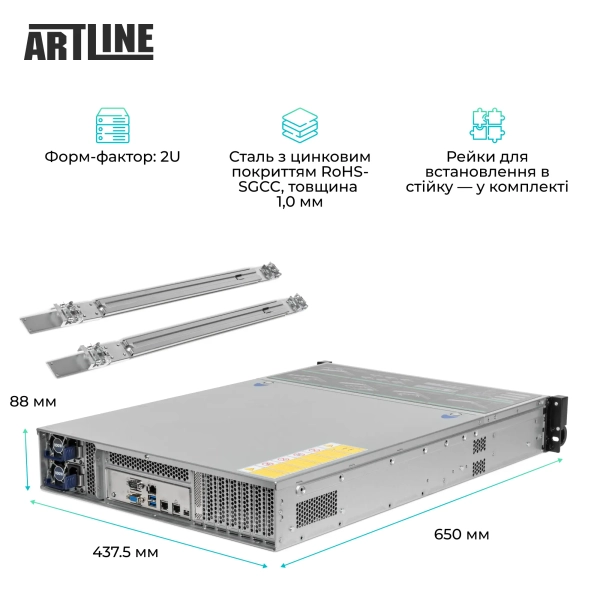 ARTLINE

Форм-фактор: 2U

Сталь з цинковим покриттям RoHS-SGCC, товщина 1,0 мм

Рейки для встановлення в стійку — у комплекті

88 мм

437.5 мм

650 мм