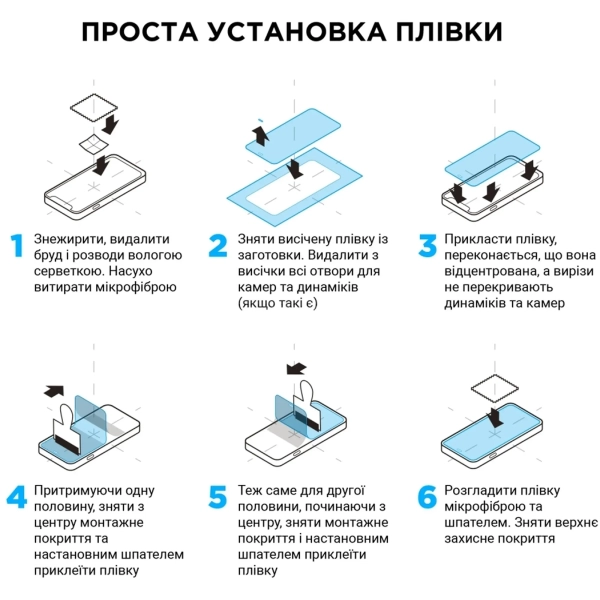 ПРОСТА УСТАНОВКА ПЛІВКИ

1 Знежирити, видалити бруд і розводи вологою серветкою. Насухо витирати мікрофіброю

2 Зняти висічену плівку із заготовки. Видалити з висічки всі отвори для камер та динаміків (якщо такі є)

3 Прикласти плівку, переконається, що вона відцентрована, а вирізи не перекривають динаміків та камер

4 Притримуючи одну половину, зняти з центру монтажне покриття та настановним шпателем приклеїти плівку

5 Теж саме для другої половини, починаючи з центру, зняти монтажне покриття і настановним шпателем приклеїти плівку

6 Розгладити плівку мікрофіброю та шпателем. Зняти верхнє захисне покриття