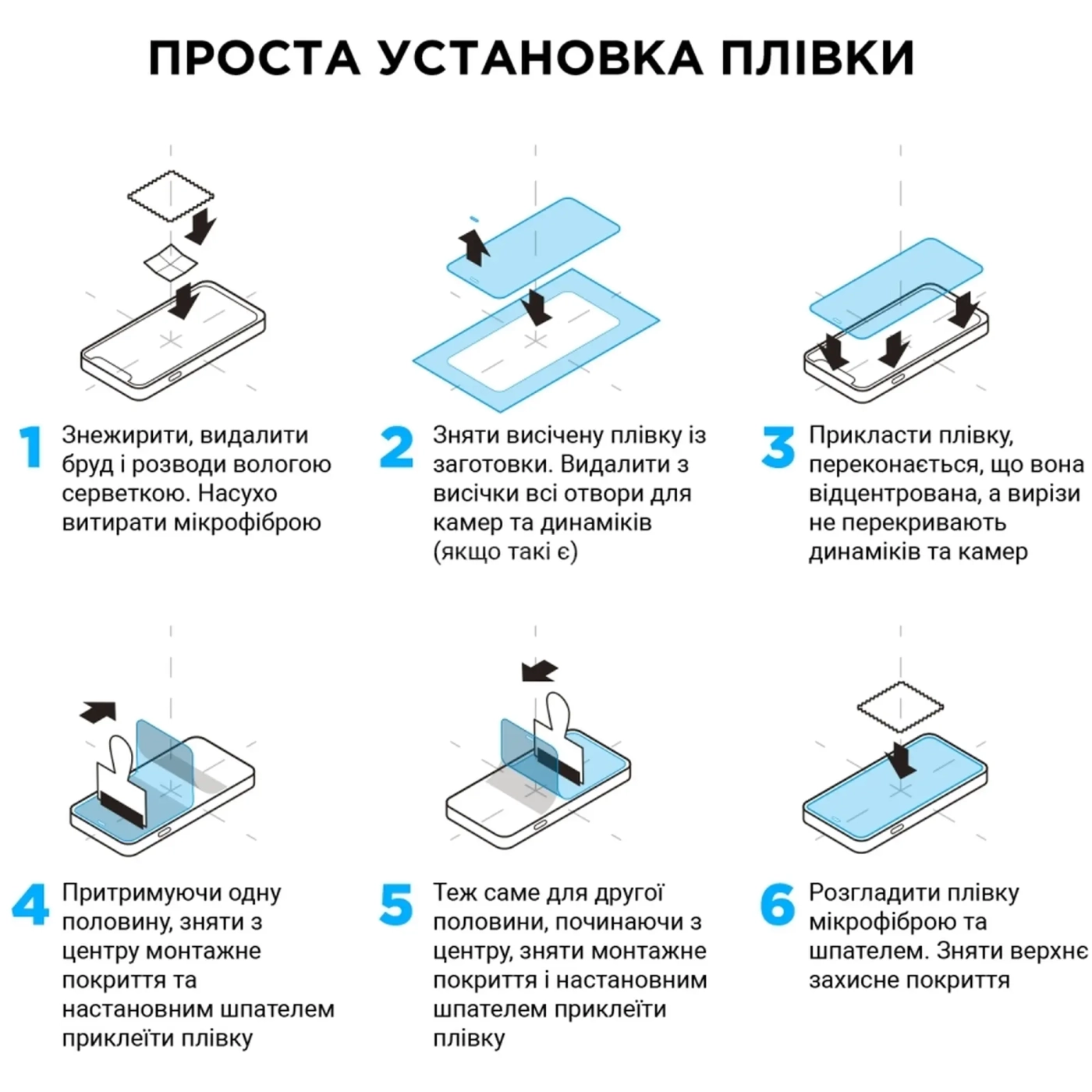 ПРОСТА УСТАНОВКА ПЛІВКИ

1 Знежирити, видалити бруд і розводи вологою серветкою. Насухо витирати мікрофіброю

2 Зняти висічену плівку із заготовки. Видалити з висічки всі отвори для камер та динаміків (якщо такі є)

3 Прикласти плівку, переконається, що вона відцентрована, а вирізи не перекривають динаміків та камер

4 Притримуючи одну половину, зняти з центру монтажне покриття та настановним шпателем приклеїти плівку

5 Теж саме для другої половини, починаючи з центру, зняти монтажне покриття і настановним шпателем приклеїти плівку

6 Розгладити плівку мікрофіброю та шпателем. Зняти верхнє захисне покриття