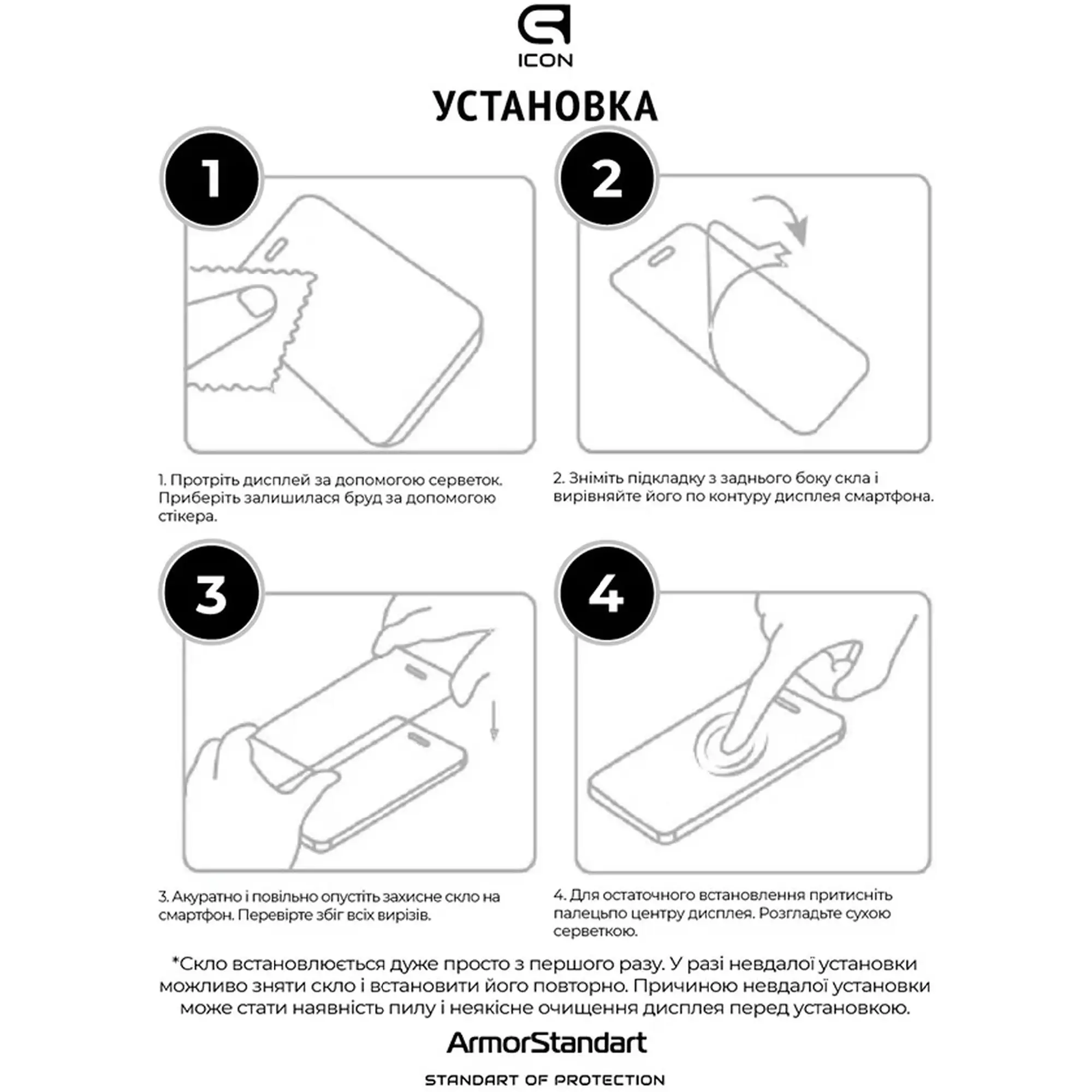 ICON

УСТАНОВКА

1

2

1. Протріть дисплей за допомогою серветок. Приберіть залишилася бруд за допомогою стікера.

2. Зніміть підкладку з заднього боку скла і вирівняйте його по контуру дисплея смартфона.

3

4

3. Акуратно і повільно опустіть захисне скло на смартфон. Перевірте збіг всіх вирізів.

4. Для остаточного встановлення притисніть палецьпо центру дисплея. Розгладьте сухою серветкою.

*Скло встановлюється дуже просто з першого разу. У разі невдалої установки можливо зняти скло і встановити його повторно. Причиною невдалої установки може стати наявність пилу і неякісне очищення дисплея перед установкою.

ArmorStandart

STANDART OF PROTECTION