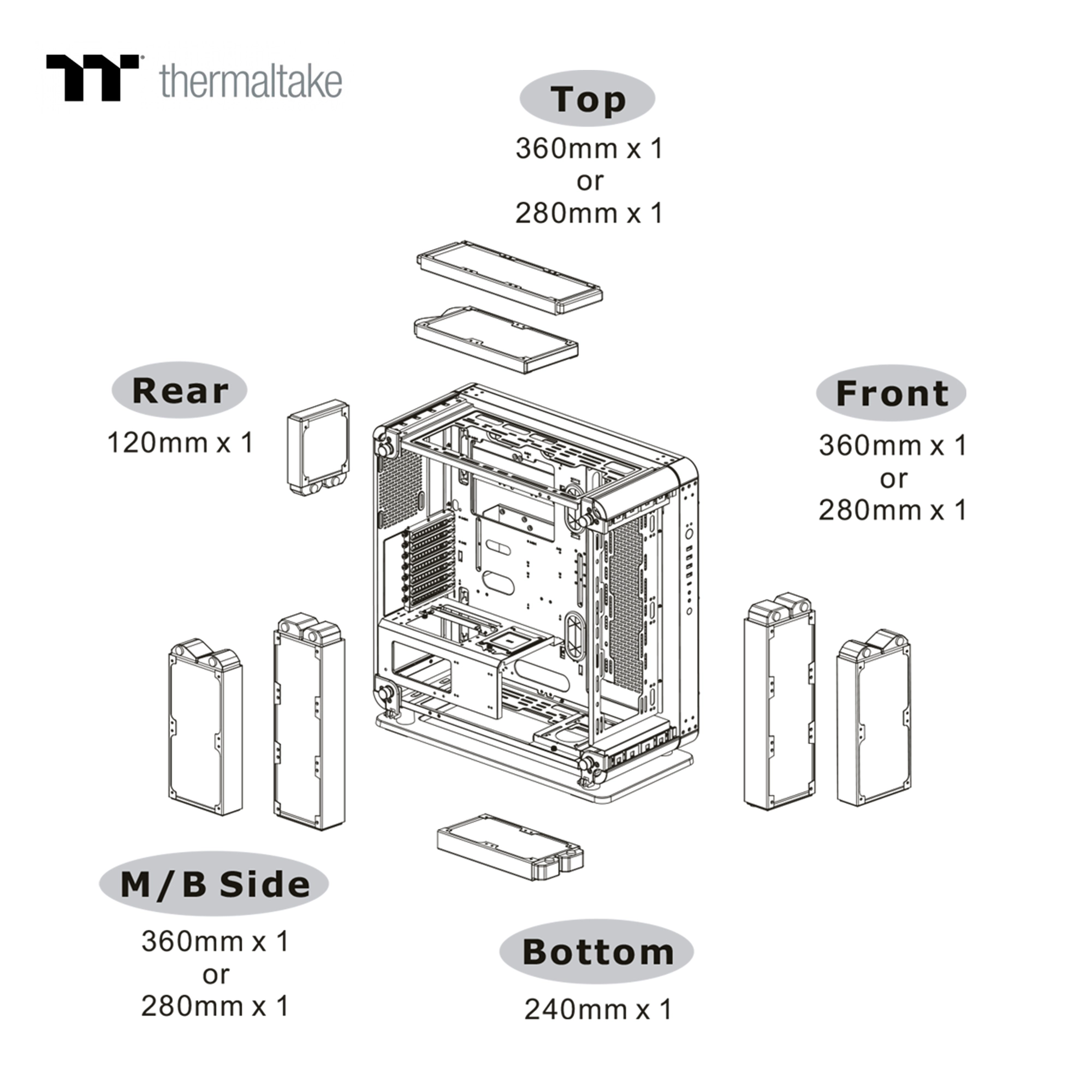 thermaltake

Top
360mm x 1
or
280mm x 1

Rear
120mm x 1

Front
360mm x 1
or
280mm x 1

M/B Side
360mm x 1
or
280mm x 1

Bottom
240mm x 1