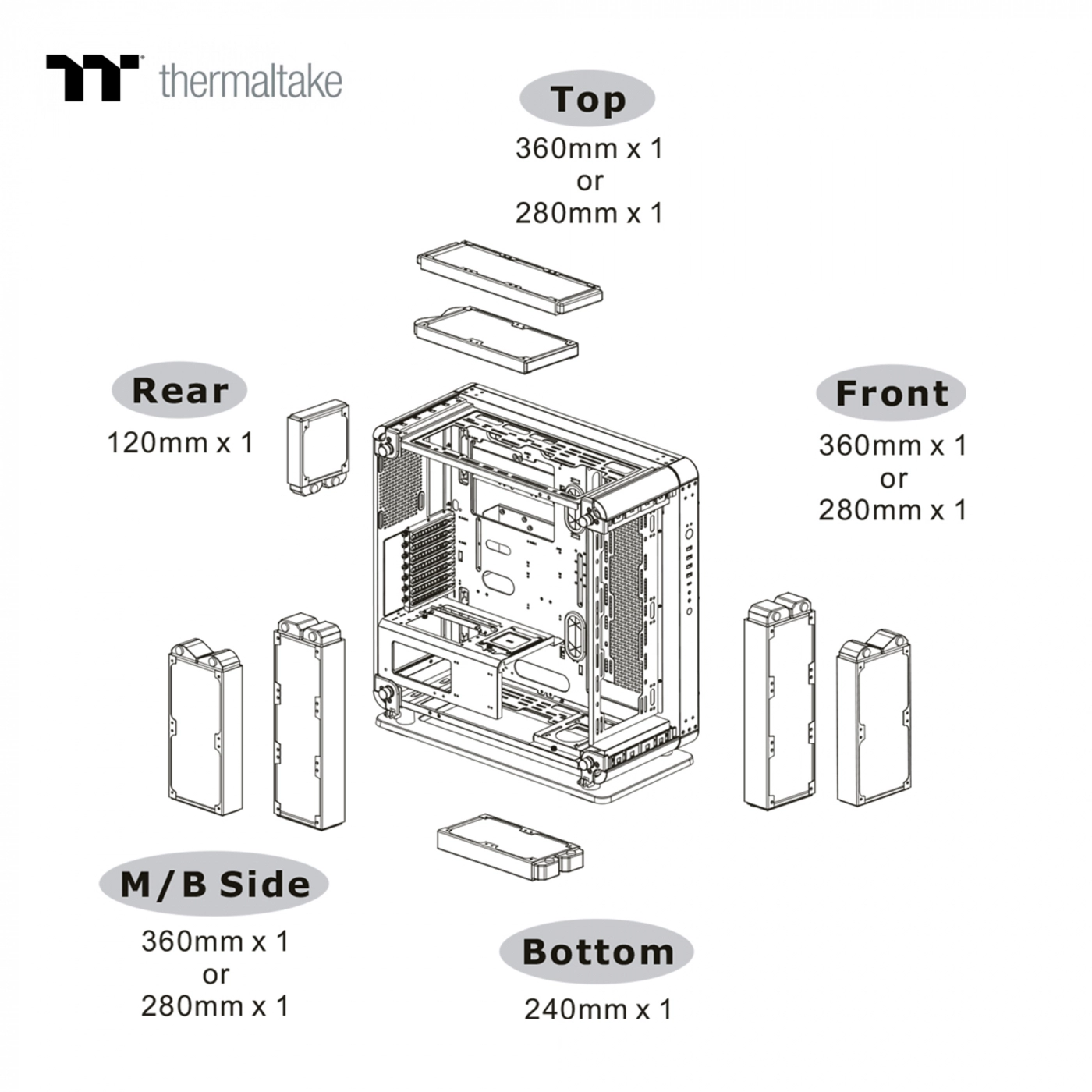 thermaltake

Top
360mm x 1
or
280mm x 1

Rear
120mm x 1

Front
360mm x 1
or
280mm x 1

M/B Side
360mm x 1
or
280mm x 1

Bottom
240mm x 1