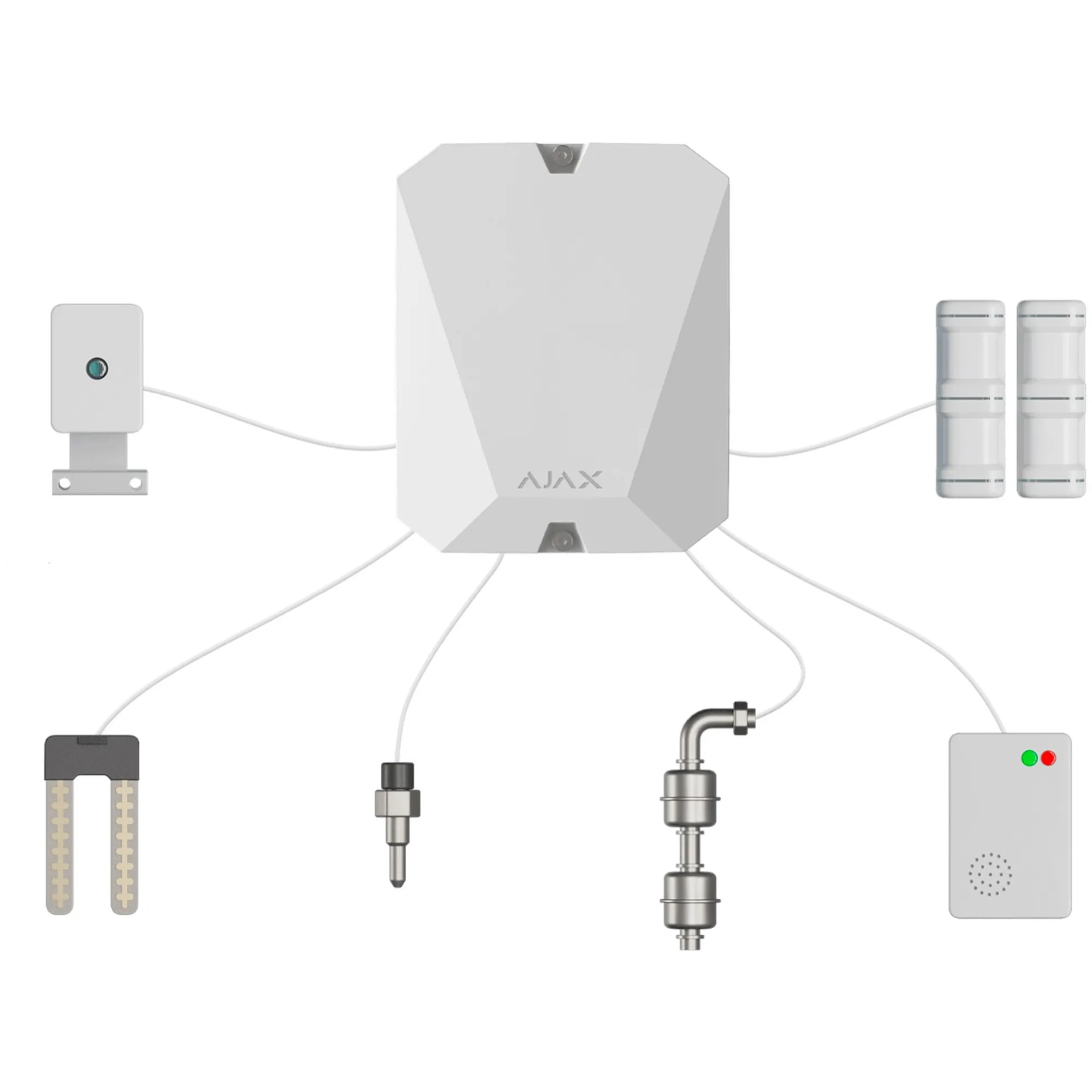 AJAX