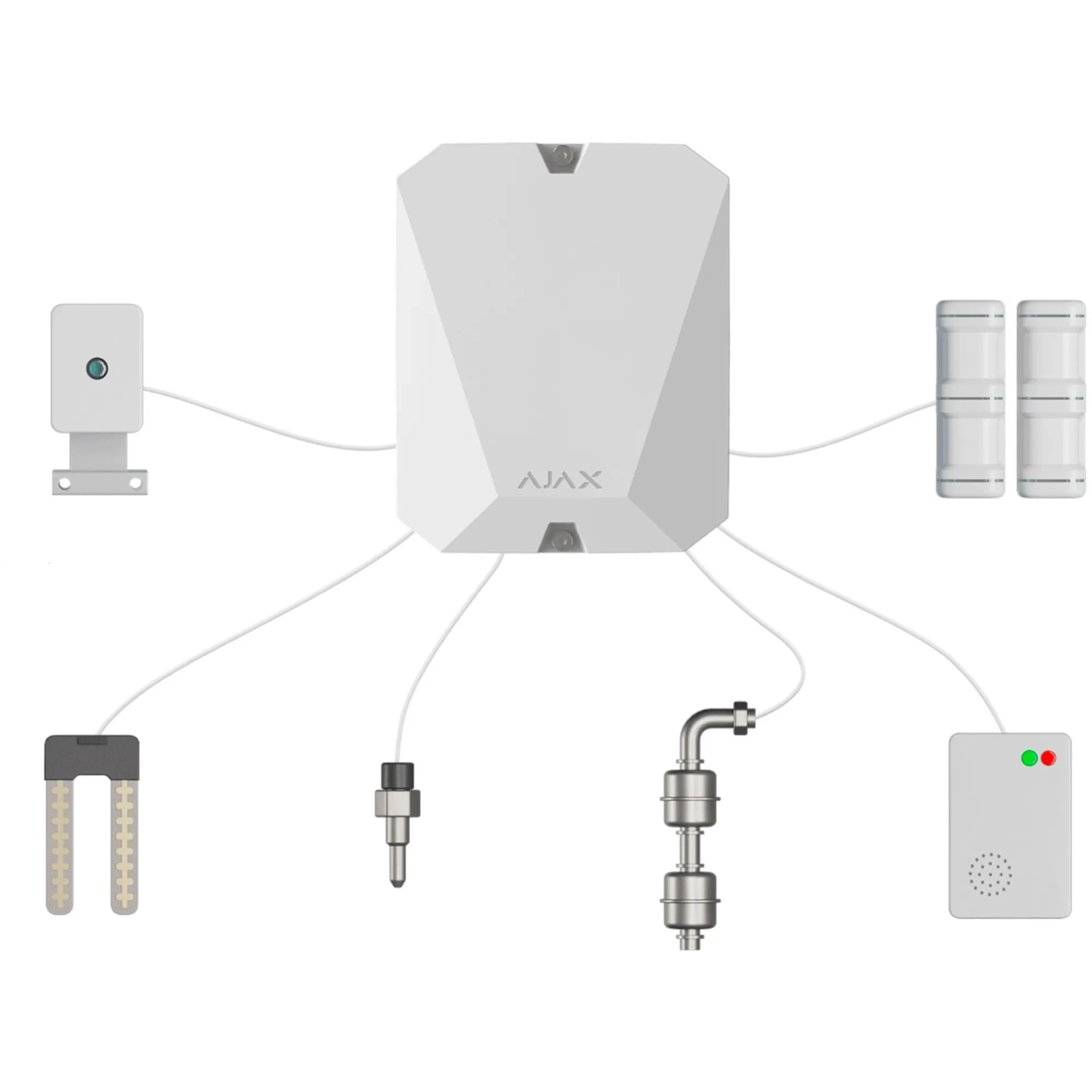 AJAX