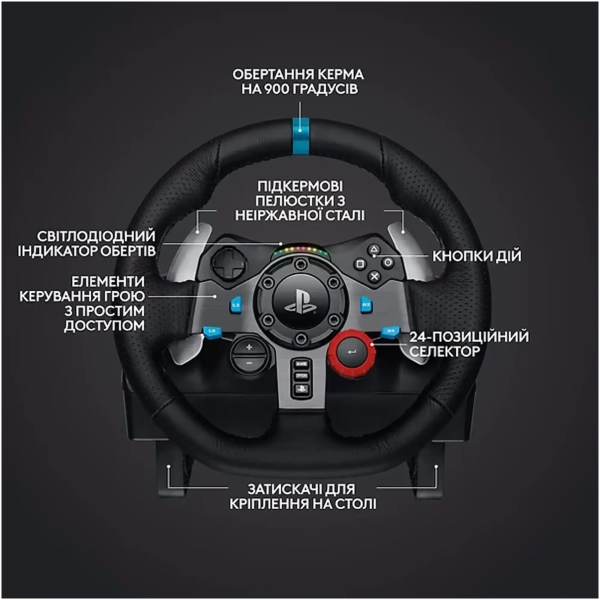 ОБЕРТАННЯ КЕРМА НА 900 ГРАДУСІВ

ПІДКЕРМОВІ ПЕЛЮСТКИ З НЕІРЖАВНОЇ СТАЛІ

СВІТЛОДІОДНИЙ ІНДИКАТОР ОБЕРТІВ

КНОПКИ ДІЙ

ЕЛЕМЕНТИ КЕРУВАННЯ ГРОЮ З ПРОСТИМ ДОСТУПОМ

24-ПОЗИЦІЙНИЙ СЕЛЕКТОР

ЗАТИСКАЧІ ДЛЯ КРІПЛЕННЯ НА СТОЛІ