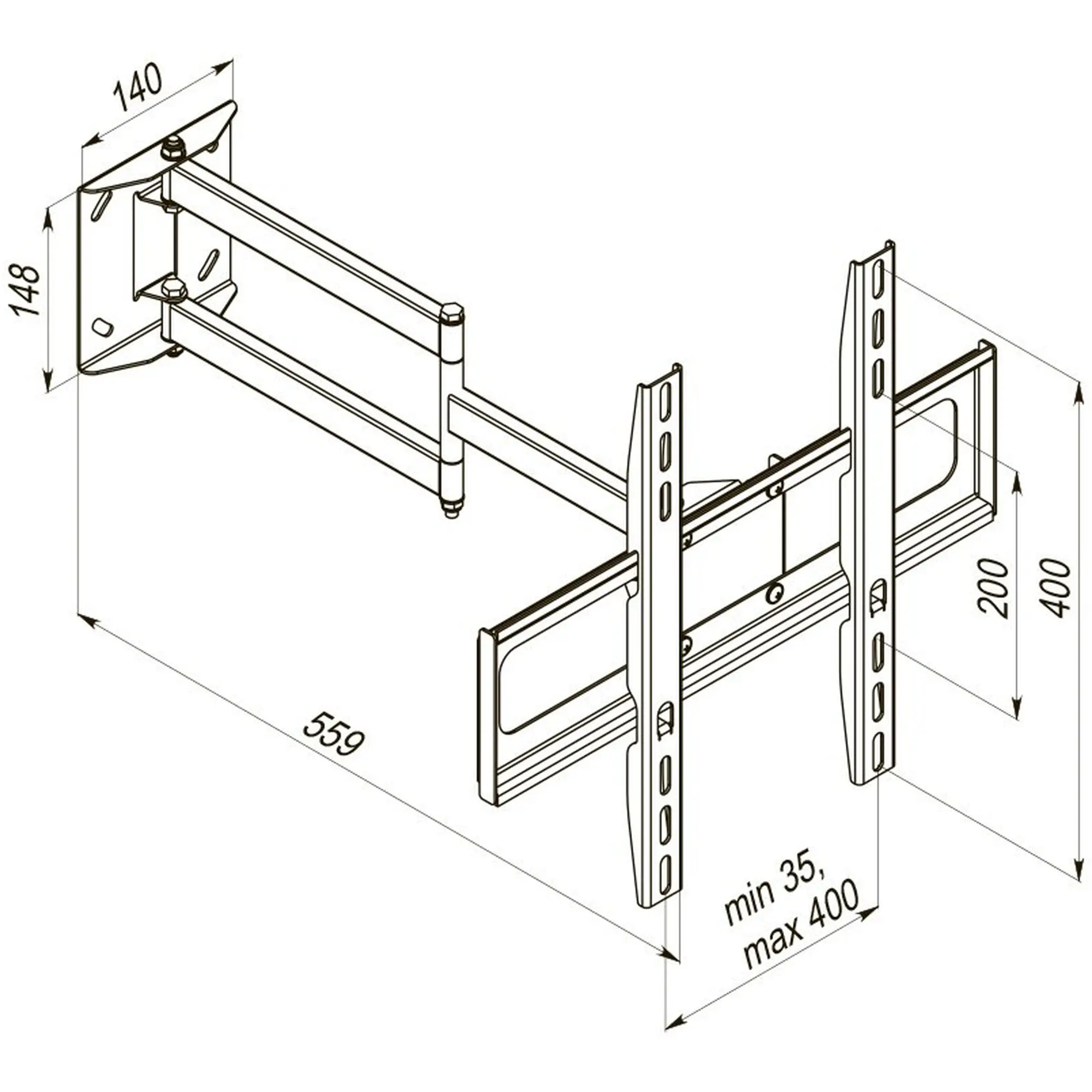 140

148

559

200

400

min 35,
max 400