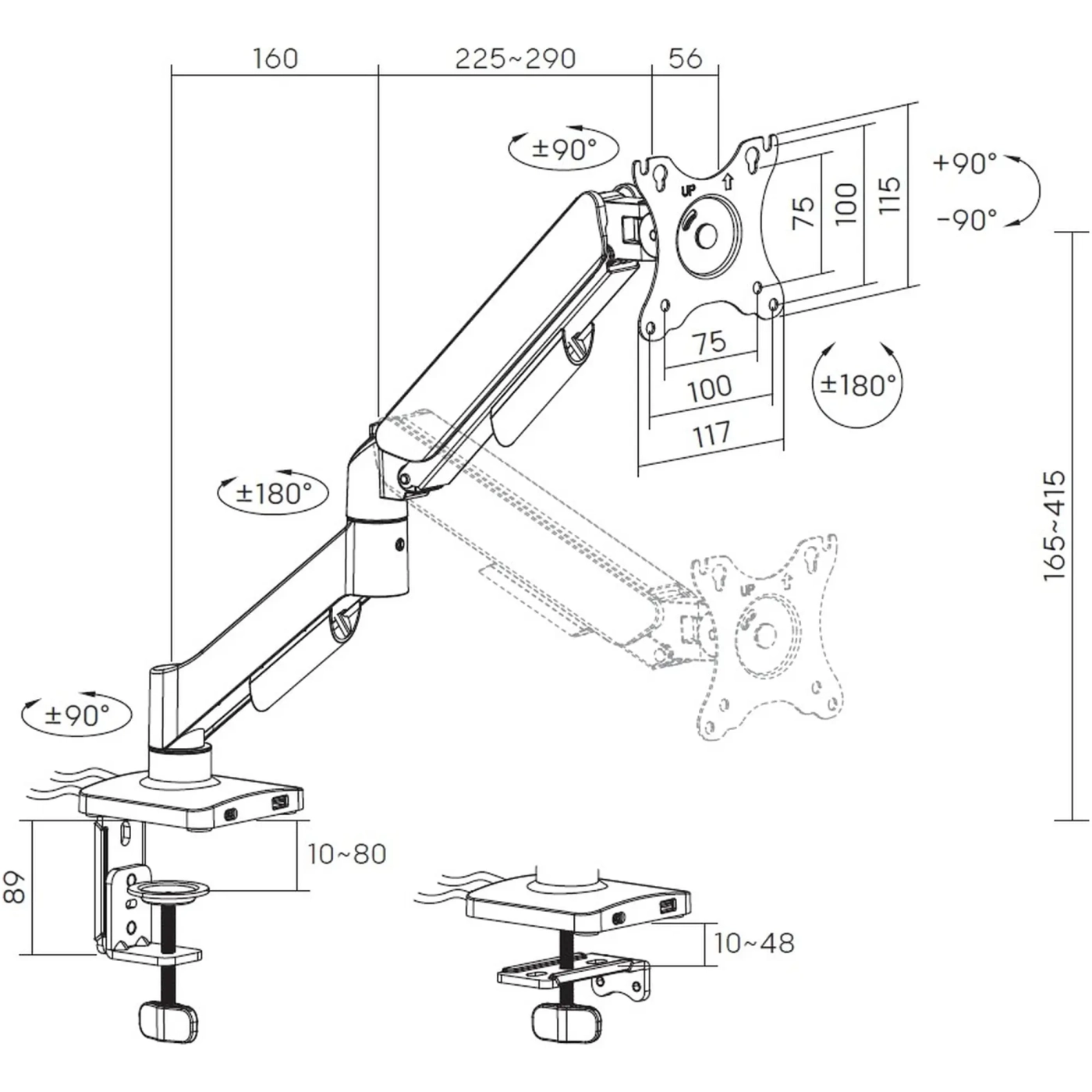 160
225~290
56
±90°
UP
75
100
115
+90°
-90°
75
100
117
±180°
±180°
165~415
UP
±90°
89
10~80
10~48