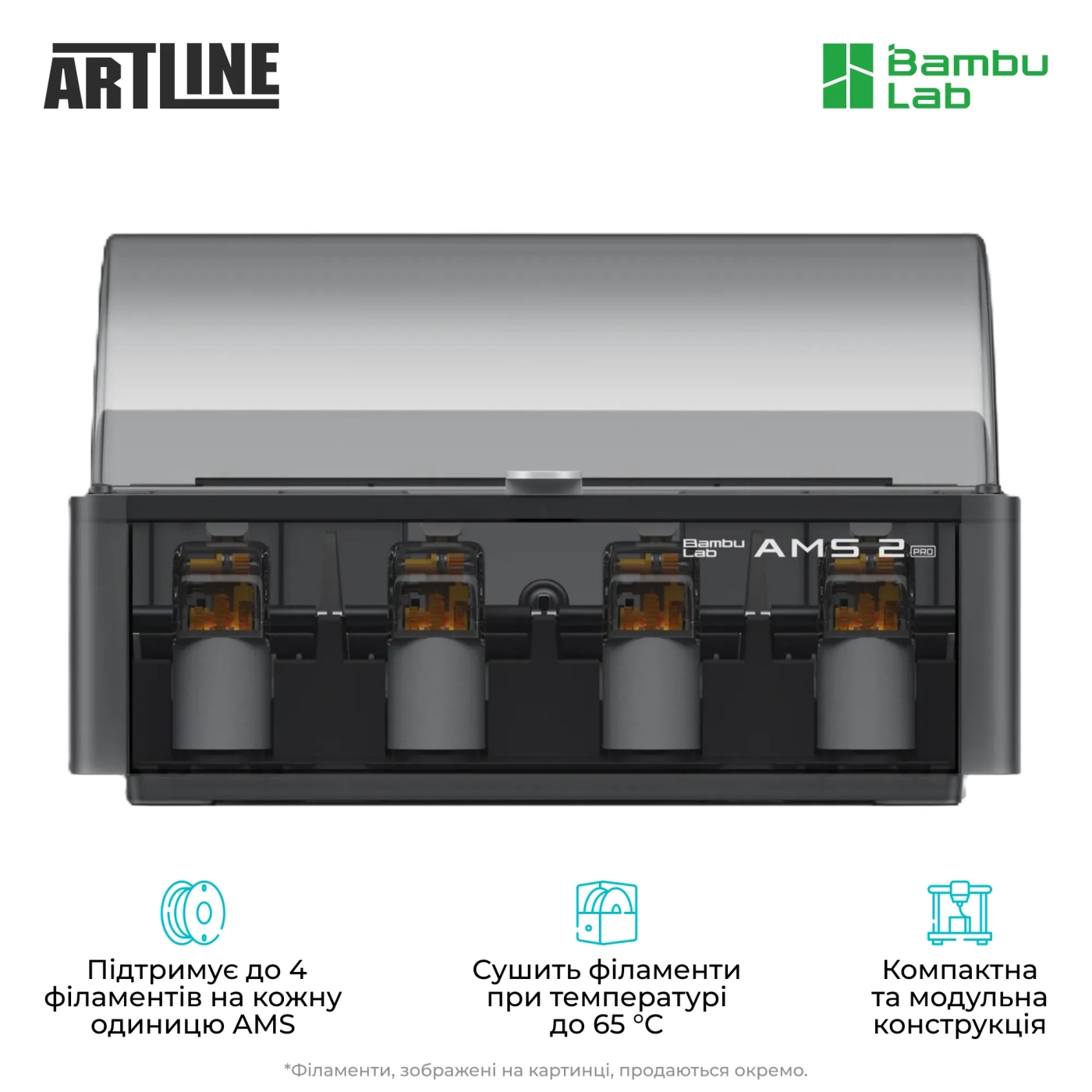 ARTLINE

Bambu Lab

Bambu Lab AMS 2 PRO

Підтримує до 4 філаментів на кожну одиницю AMS

Сушить філаменти при температурі до 65 °C

Компактна та модульна конструкція

*Філаменти, зображені на картинці, продаються окремо.