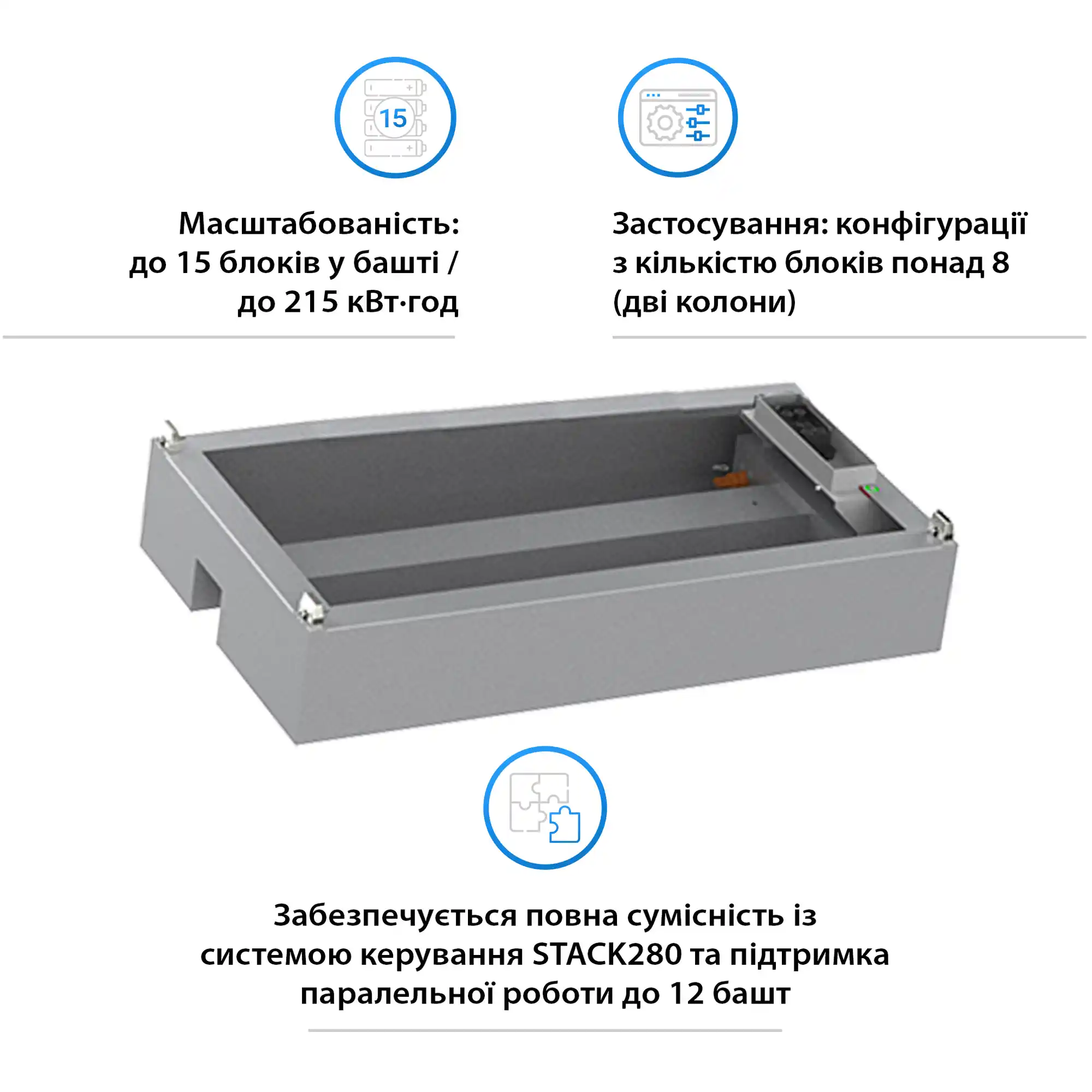 15

Масштабованість: до 15 блоків у башті / до 215 кВт·год

Застосування: конфігурації з кількістю блоків понад 8 (дві колони)

Забезпечується повна сумісність із системою керування STACK280 та підтримка паралельної роботи до 12 башт