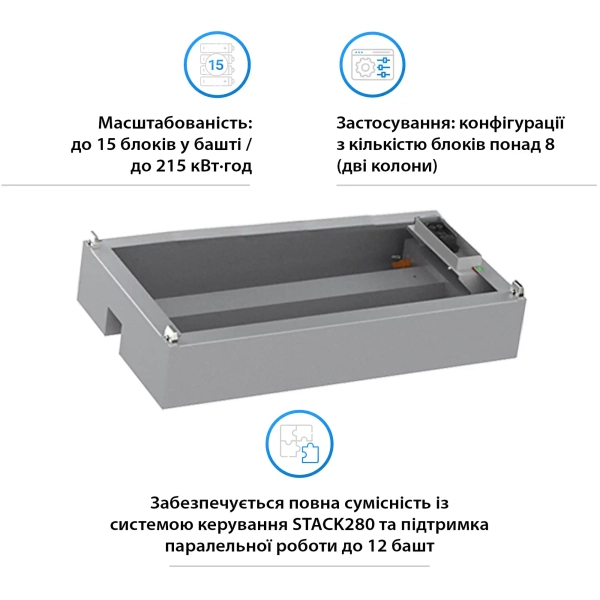 15

Масштабованість:
до 15 блоків у башті /
до 215 кВт·год

Застосування: конфігурації
з кількістю блоків понад 8
(дві колони)

Забезпечується повна сумісність із
системою керування STACK280 та підтримка
паралельної роботи до 12 башт