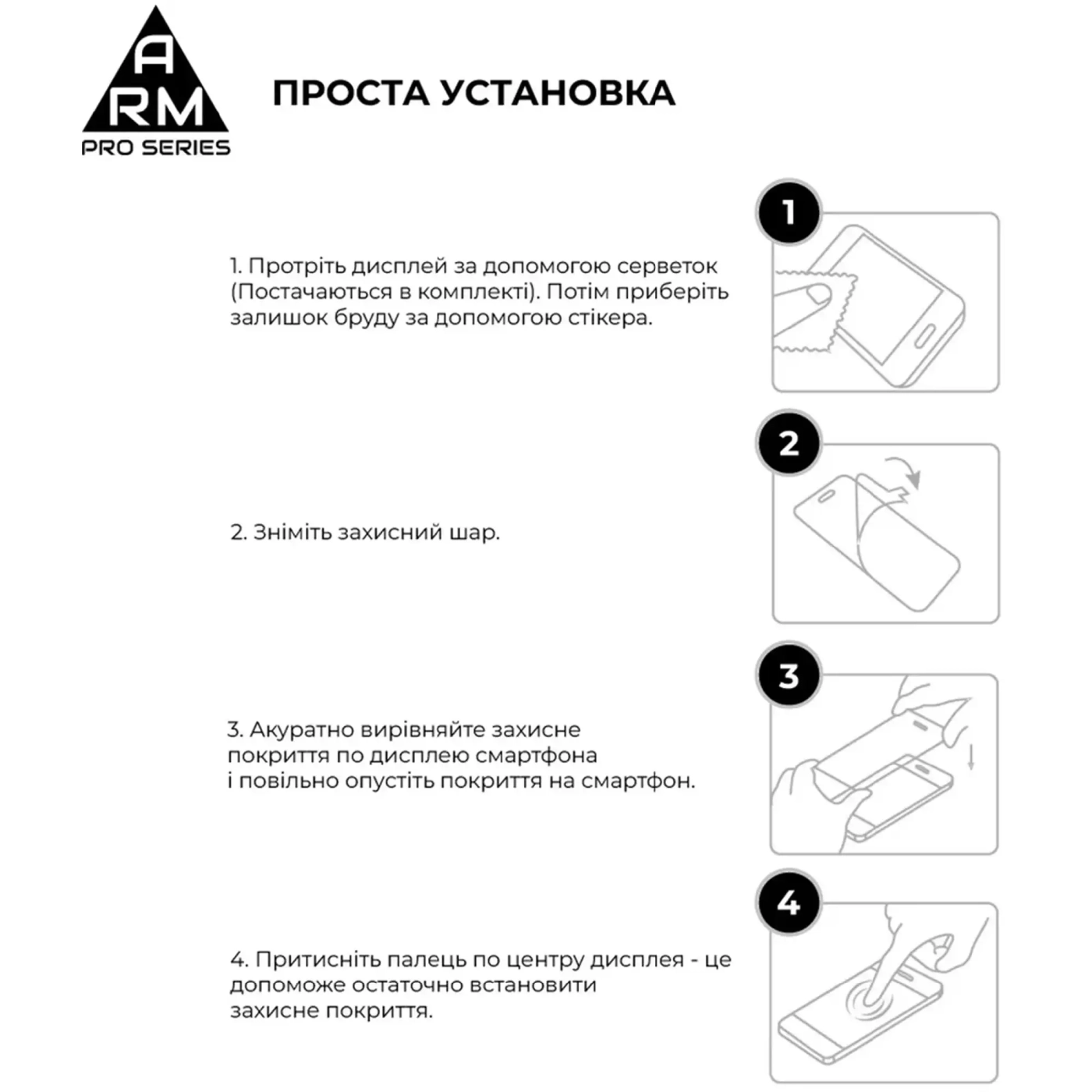 A
RM
PRO SERIES

ПРОСТА УСТАНОВКА

1

1. Протріть дисплей за допомогою серветок (Постачаються в комплекті). Потім приберіть залишок бруду за допомогою стікера.

2

2. Зніміть захисний шар.

3

3. Акуратно вирівняйте захисне покриття по дисплею смартфона і повільно опустіть покриття на смартфон.

4

4. Притисніть палець по центру дисплея - це допоможе остаточно встановити захисне покриття.