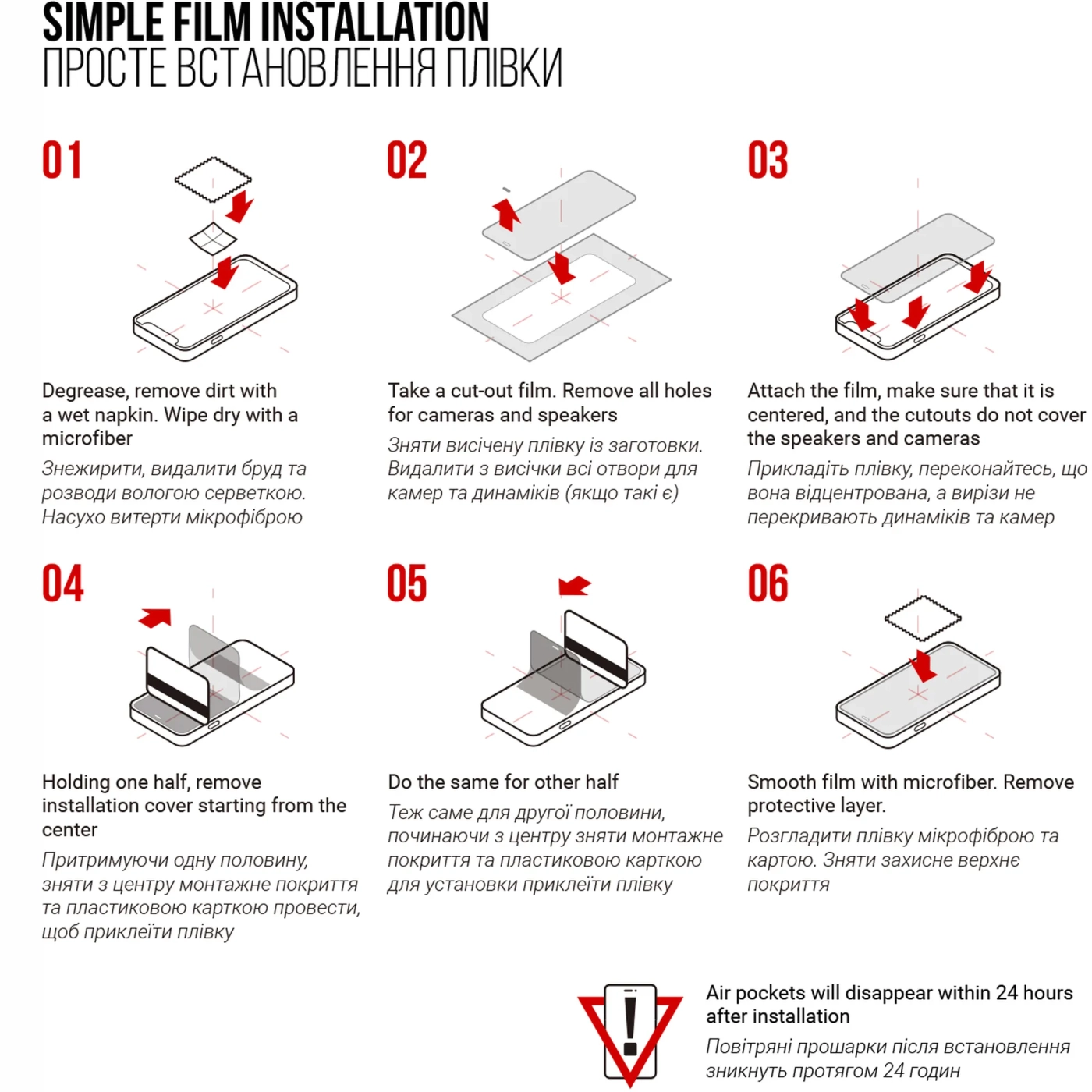 SIMPLE FILM INSTALLATION
ПРОСТЕ ВСТАНОВЛЕННЯ ПЛІВКИ

01

Degrease, remove dirt with a wet napkin. Wipe dry with a microfiber

Знежирити, видалити бруд та розводи вологою серветкою. Насухо витерти мікрофіброю

02

Take a cut-out film. Remove all holes for cameras and speakers

Зняти висічену плівку із заготовки. Видалити з висічки всі отвори для камер та динаміків (якщо такі є)

03

Attach the film, make sure that it is centered, and the cutouts do not cover the speakers and cameras

Прикладіть плівку, переконайтесь, що вона відцентрована, а вирізи не перекривають динаміків та камер

04

Holding one half, remove installation cover starting from the center

Притримуючи одну половину, зняти з центру монтажне покриття та пластиковою карткою провести, щоб приклеїти плівку

05

Do the same for other half

Теж саме для другої половини, починаючи з центру зняти монтажне покриття та пластиковою карткою для установки приклеїти плівку

06

Smooth film with microfiber. Remove protective layer.

Розгладити плівку мікрофіброю та картою. Зняти захисне верхнє покриття

Air pockets will disappear within 24 hours after installation

Повітряні прошарки після встановлення зникнуть протягом 24 годин