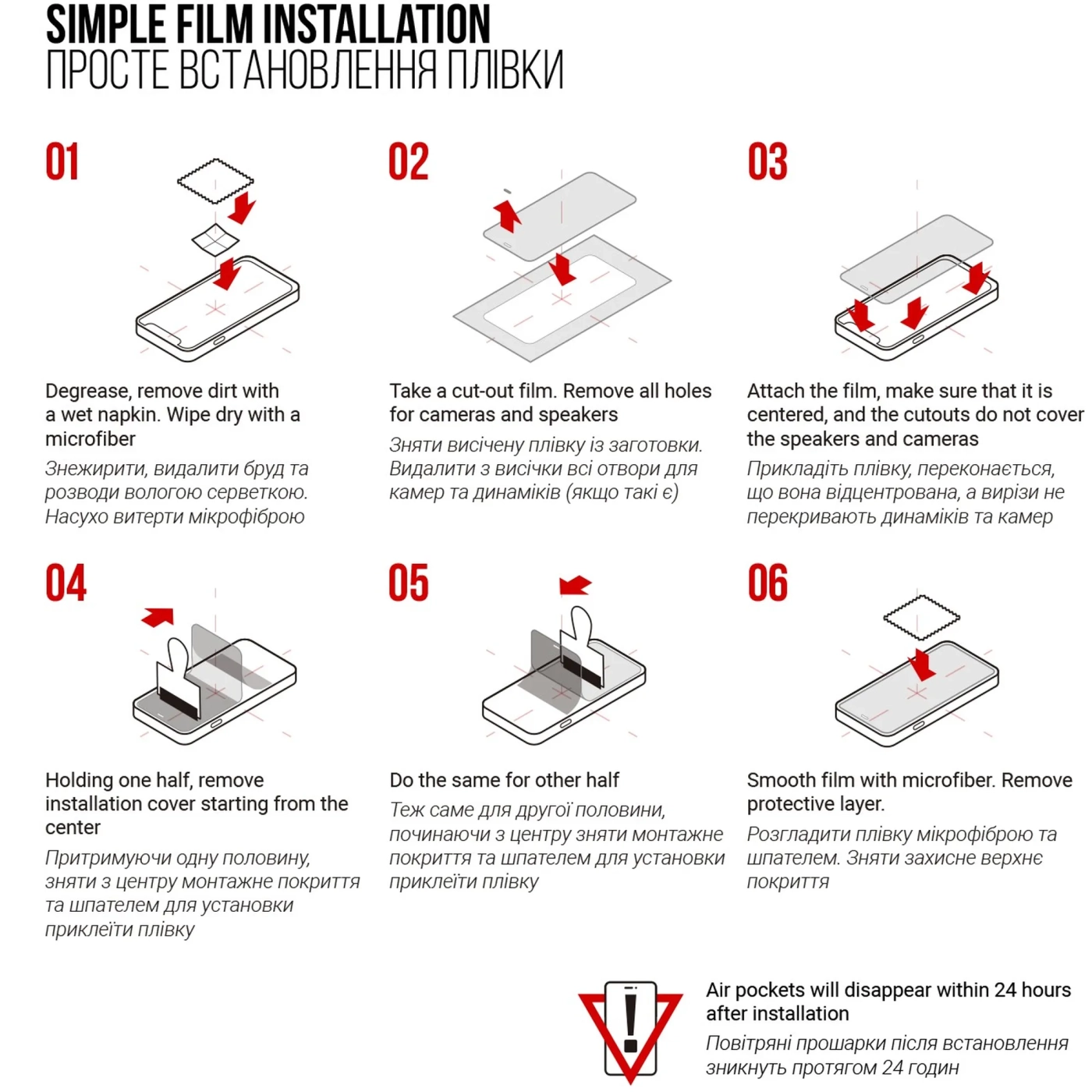 SIMPLE FILM INSTALLATION
ПРОСТЕ ВСТАНОВЛЕННЯ ПЛІВКИ

01

Degrease, remove dirt with a wet napkin. Wipe dry with a microfiber

Знежирити, видалити бруд та розводи вологою серветкою. Насухо витерти мікрофіброю

02

Take a cut-out film. Remove all holes for cameras and speakers

Зняти висічену плівку із заготовки. Видалити з висічки всі отвори для камер та динаміків (якщо такі є)

03

Attach the film, make sure that it is centered, and the cutouts do not cover the speakers and cameras

Прикладіть плівку, переконається, що вона відцентрована, а вирізи не перекривають динаміків та камер

04

Holding one half, remove installation cover starting from the center

Притримуючи одну половину, зняти з центру монтажне покриття та шпателем для установки приклеїти плівку

05

Do the same for other half

Теж саме для другої половини, починаючи з центру зняти монтажне покриття та шпателем для установки приклеїти плівку

06

Smooth film with microfiber. Remove protective layer.

Розгладити плівку мікрофіброю та шпателем. Зняти захисне верхнє покриття

Air pockets will disappear within 24 hours after installation

Повітряні прошарки після встановлення зникнуть протягом 24 годин