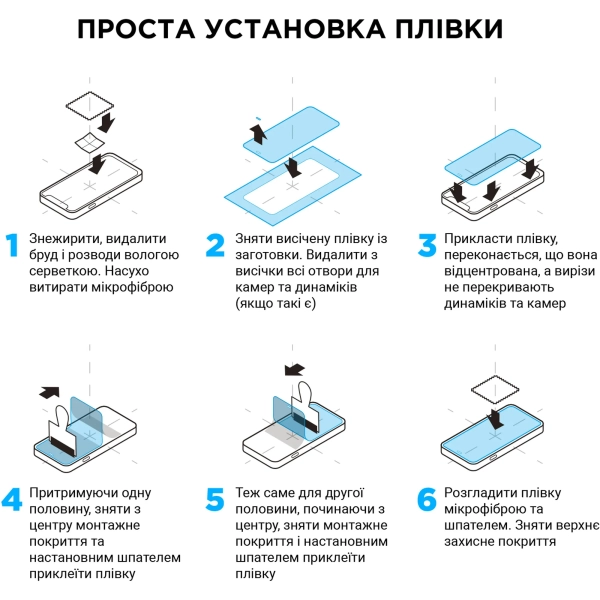 ПРОСТА УСТАНОВКА ПЛІВКИ

1 Знежирити, видалити бруд і розводи вологою серветкою. Насухо витирати мікрофіброю

2 Зняти висічену плівку із заготовки. Видалити з висічки всі отвори для камер та динаміків (якщо такі є)

3 Прикласти плівку, переконається, що вона відцентрована, а вирізи не перекривають динаміків та камер

4 Притримуючи одну половину, зняти з центру монтажне покриття та настановним шпателем приклеїти плівку

5 Теж саме для другої половини, починаючи з центру, зняти монтажне покриття і настановним шпателем приклеїти плівку

6 Розгладити плівку мікрофіброю та шпателем. Зняти верхнє захисне покриття