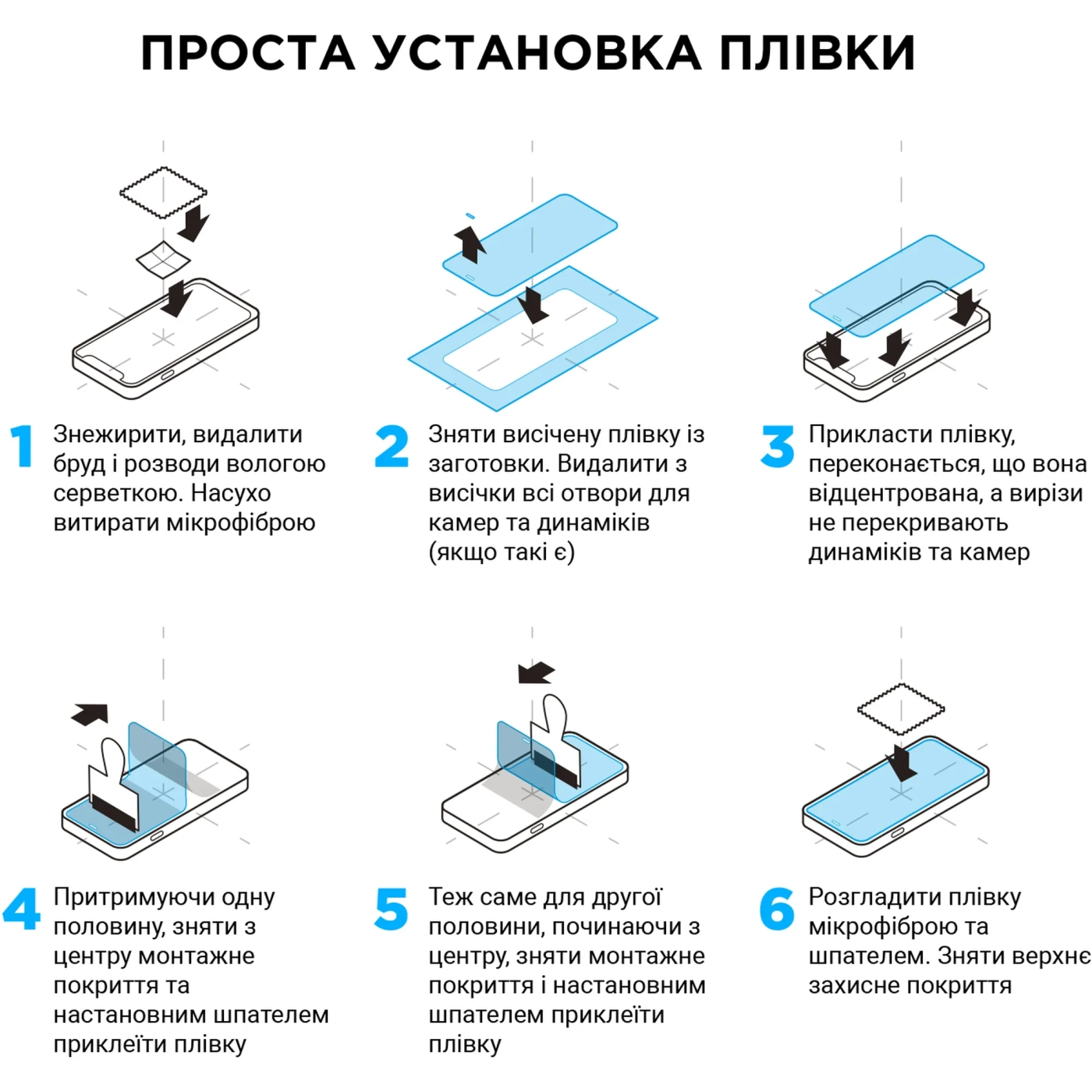 ПРОСТА УСТАНОВКА ПЛІВКИ

1 Знежирити, видалити бруд і розводи вологою серветкою. Насухо витирати мікрофіброю

2 Зняти висічену плівку із заготовки. Видалити з висічки всі отвори для камер та динаміків (якщо такі є)

3 Прикласти плівку, переконається, що вона відцентрована, а вирізи не перекривають динаміків та камер

4 Притримуючи одну половину, зняти з центру монтажне покриття та настановним шпателем приклеїти плівку

5 Теж саме для другої половини, починаючи з центру, зняти монтажне покриття і настановним шпателем приклеїти плівку

6 Розгладити плівку мікрофіброю та шпателем. Зняти верхнє захисне покриття