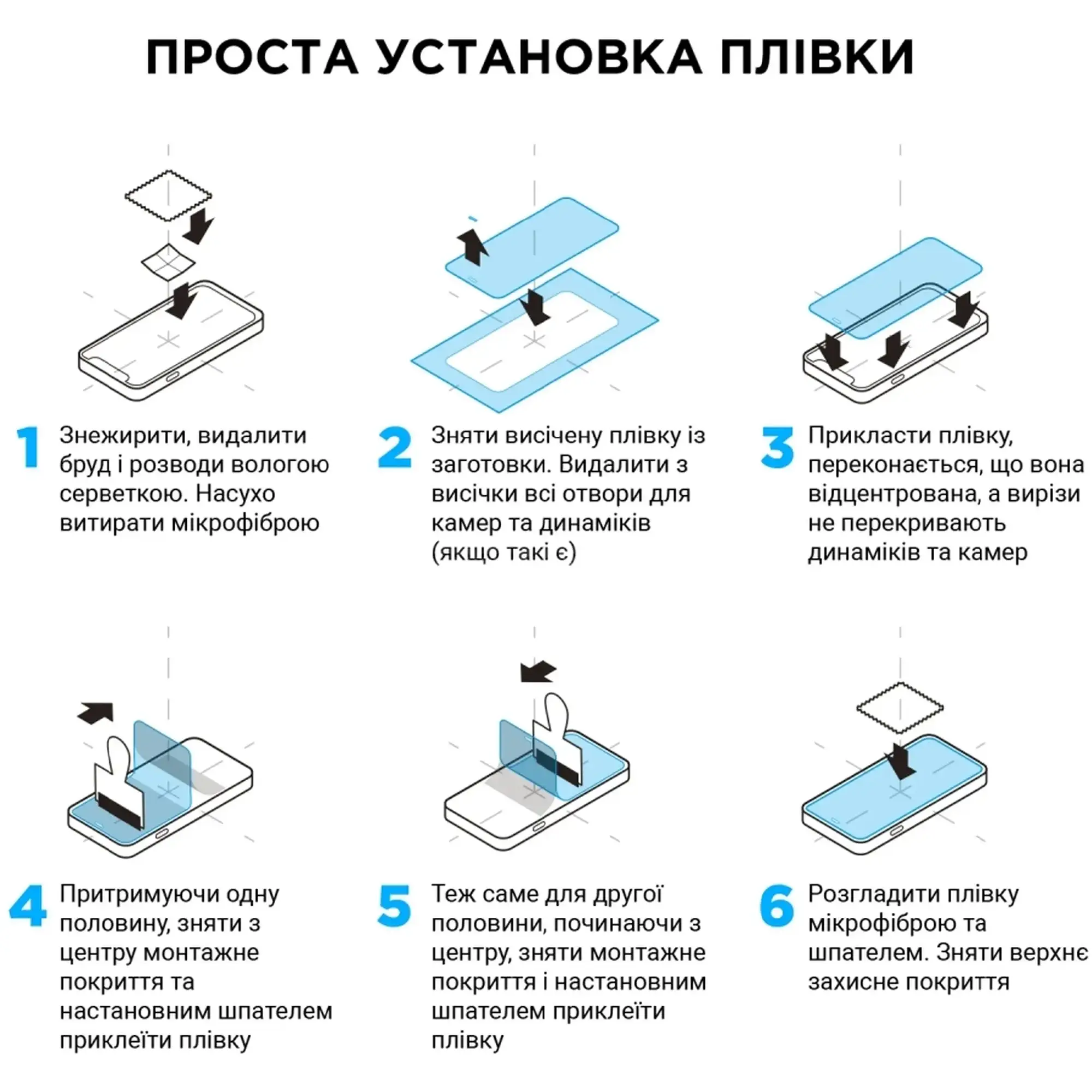 ПРОСТА УСТАНОВКА ПЛІВКИ

1 Знежирити, видалити бруд і розводи вологою серветкою. Насухо витирати мікрофіброю

2 Зняти висічену плівку із заготовки. Видалити з висічки всі отвори для камер та динаміків (якщо такі є)

3 Прикласти плівку, переконається, що вона відцентрована, а вирізи не перекривають динаміків та камер

4 Притримуючи одну половину, зняти з центру монтажне покриття та настановним шпателем приклеїти плівку

5 Теж саме для другої половини, починаючи з центру, зняти монтажне покриття і настановним шпателем приклеїти плівку

6 Розгладити плівку мікрофіброю та шпателем. Зняти верхнє захисне покриття