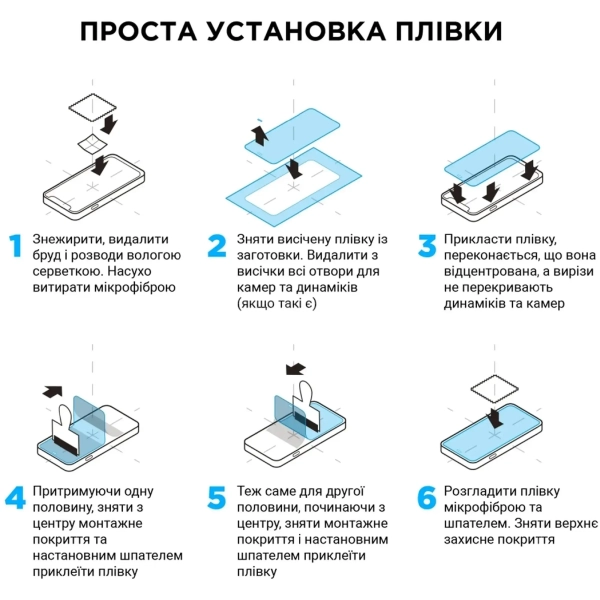 ПРОСТА УСТАНОВКА ПЛІВКИ

1 Знежирити, видалити бруд і розводи вологою серветкою. Насухо витирати мікрофіброю

2 Зняти висічену плівку із заготовки. Видалити з висічки всі отвори для камер та динаміків (якщо такі є)

3 Прикласти плівку, переконається, що вона відцентрована, а вирізи не перекривають динаміків та камер

4 Притримуючи одну половину, зняти з центру монтажне покриття та настановним шпателем приклеїти плівку

5 Теж саме для другої половини, починаючи з центру, зняти монтажне покриття і настановним шпателем приклеїти плівку

6 Розгладити плівку мікрофіброю та шпателем. Зняти верхнє захисне покриття