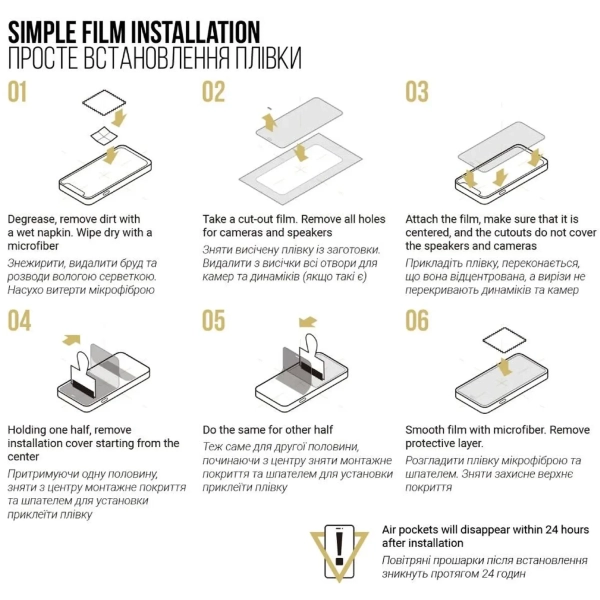 SIMPLE FILM INSTALLATION
ПРОСТЕ ВСТАНОВЛЕННЯ ПЛІВКИ

01

Degrease, remove dirt with a wet napkin. Wipe dry with a microfiber

Знежирити, видалити бруд та розводи вологою серветкою. Насухо витерти мікрофіброю

02

Take a cut-out film. Remove all holes for cameras and speakers

Зняти висічену плівку із заготовки. Видалити з висічки всі отвори для камер та динаміків (якщо такі є)

03

Attach the film, make sure that it is centered, and the cutouts do not cover the speakers and cameras

Прикладіть плівку, переконається, що вона відцентрована, а вирізи не перекривають динаміків та камер

04

Holding one half, remove installation cover starting from the center

Притримуючи одну половину, зняти з центру монтажне покриття та шпателем для установки приклеїти плівку

05

Do the same for other half

Теж саме для другої половини, починаючи з центру зняти монтажне покриття та шпателем для установки приклеїти плівку

06

Smooth film with microfiber. Remove protective layer.

Розгладити плівку мікрофіброю та шпателем. Зняти захисне верхнє покриття

Air pockets will disappear within 24 hours after installation

Повітряні прошарки після встановлення зникнуть протягом 24 годин