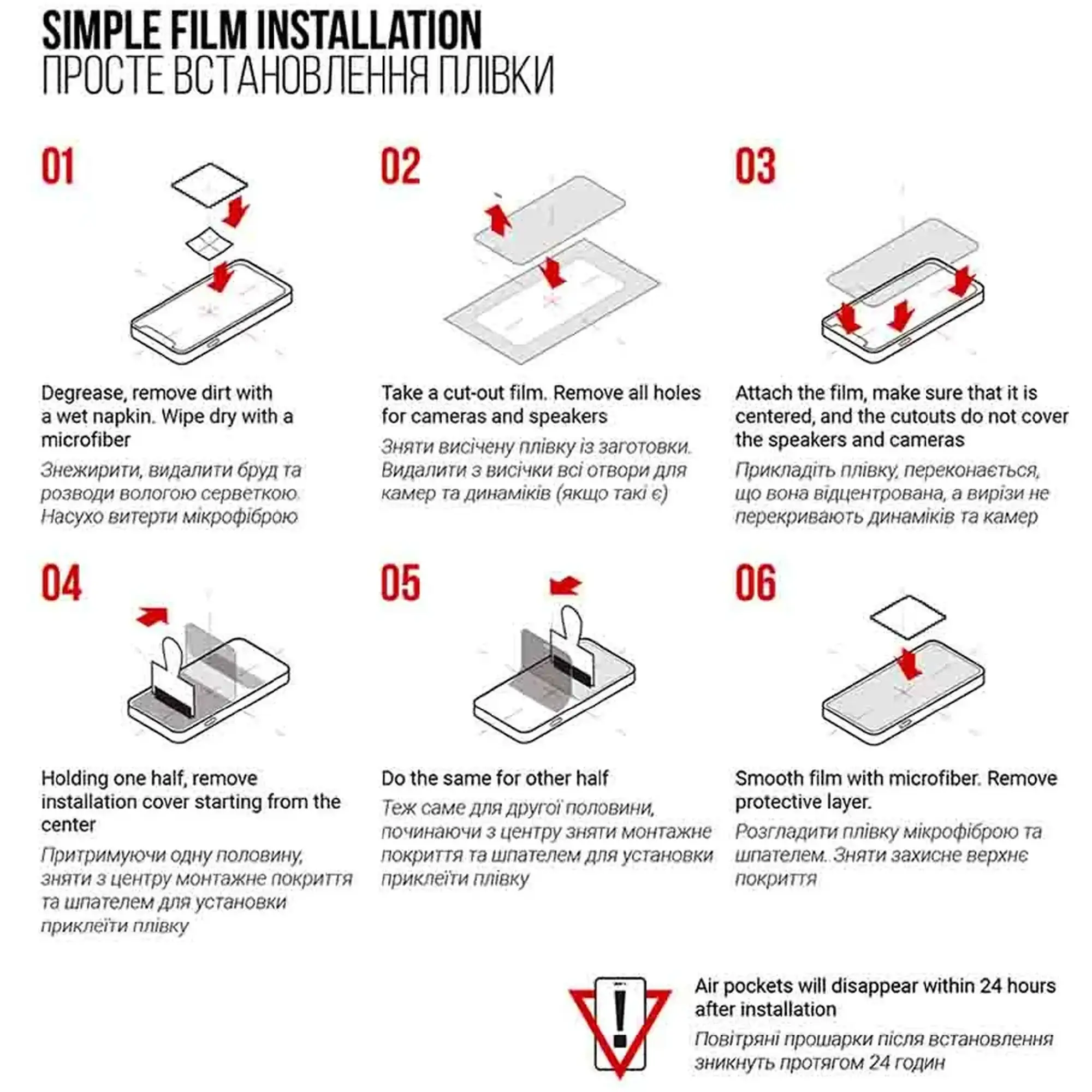 SIMPLE FILM INSTALLATION
ПРОСТЕ ВСТАНОВЛЕННЯ ПЛІВКИ

01

Degrease, remove dirt with a wet napkin. Wipe dry with a microfiber
Знежирити, видалити бруд та розводи вологою серветкою. Насухо витерти мікрофіброю

02

Take a cut-out film. Remove all holes for cameras and speakers
Зняти висічену плівку із заготовки. Видалити з висічки всі отвори для камер та динаміків (якщо такі є)

03

Attach the film, make sure that it is centered, and the cutouts do not cover the speakers and cameras
Прикладіть плівку, переконається, що вона відцентрована, а вирізи не перекривають динаміків та камер

04

Holding one half, remove installation cover starting from the center
Притримуючи одну половину, зняти з центру монтажне покриття та шпателем для установки приклеїти плівку

05

Do the same for other half
Теж саме для другої половини, починаючи з центру зняти монтажне покриття та шпателем для установки приклеїти плівку

06

Smooth film with microfiber. Remove protective layer.
Розгладити плівку мікрофіброю та шпателем. Зняти захисне верхнє покриття

Air pockets will disappear within 24 hours after installation
Повітряні прошарки після встановлення зникнуть протягом 24 годин