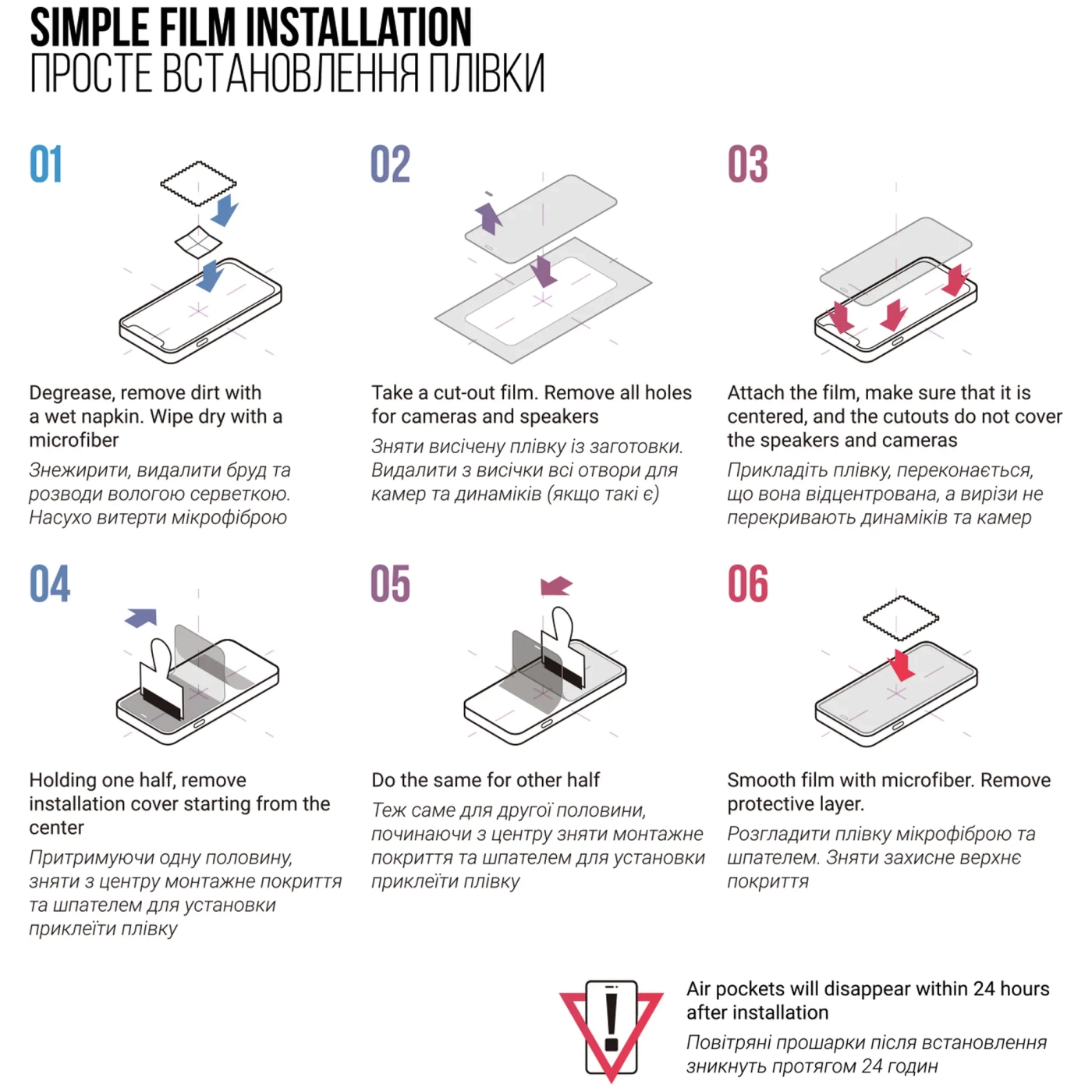 SIMPLE FILM INSTALLATION
ПРОСТЕ ВСТАНОВЛЕННЯ ПЛІВКИ

01

Degrease, remove dirt with a wet napkin. Wipe dry with a microfiber

Знежирити, видалити бруд та розводи вологою серветкою. Насухо витерти мікрофіброю

02

Take a cut-out film. Remove all holes for cameras and speakers

Зняти висічену плівку із заготовки. Видалити з висічки всі отвори для камер та динаміків (якщо такі є)

03

Attach the film, make sure that it is centered, and the cutouts do not cover the speakers and cameras

Прикладіть плівку, переконається, що вона відцентрована, а вирізи не перекривають динаміків та камер

04

Holding one half, remove installation cover starting from the center

Притримуючи одну половину, зняти з центру монтажне покриття та шпателем для установки приклеїти плівку

05

Do the same for other half

Теж саме для другої половини, починаючи з центру зняти монтажне покриття та шпателем для установки приклеїти плівку

06

Smooth film with microfiber. Remove protective layer.

Розгладити плівку мікрофіброю та шпателем. Зняти захисне верхнє покриття

Air pockets will disappear within 24 hours after installation

Повітряні прошарки після встановлення зникнуть протягом 24 годин