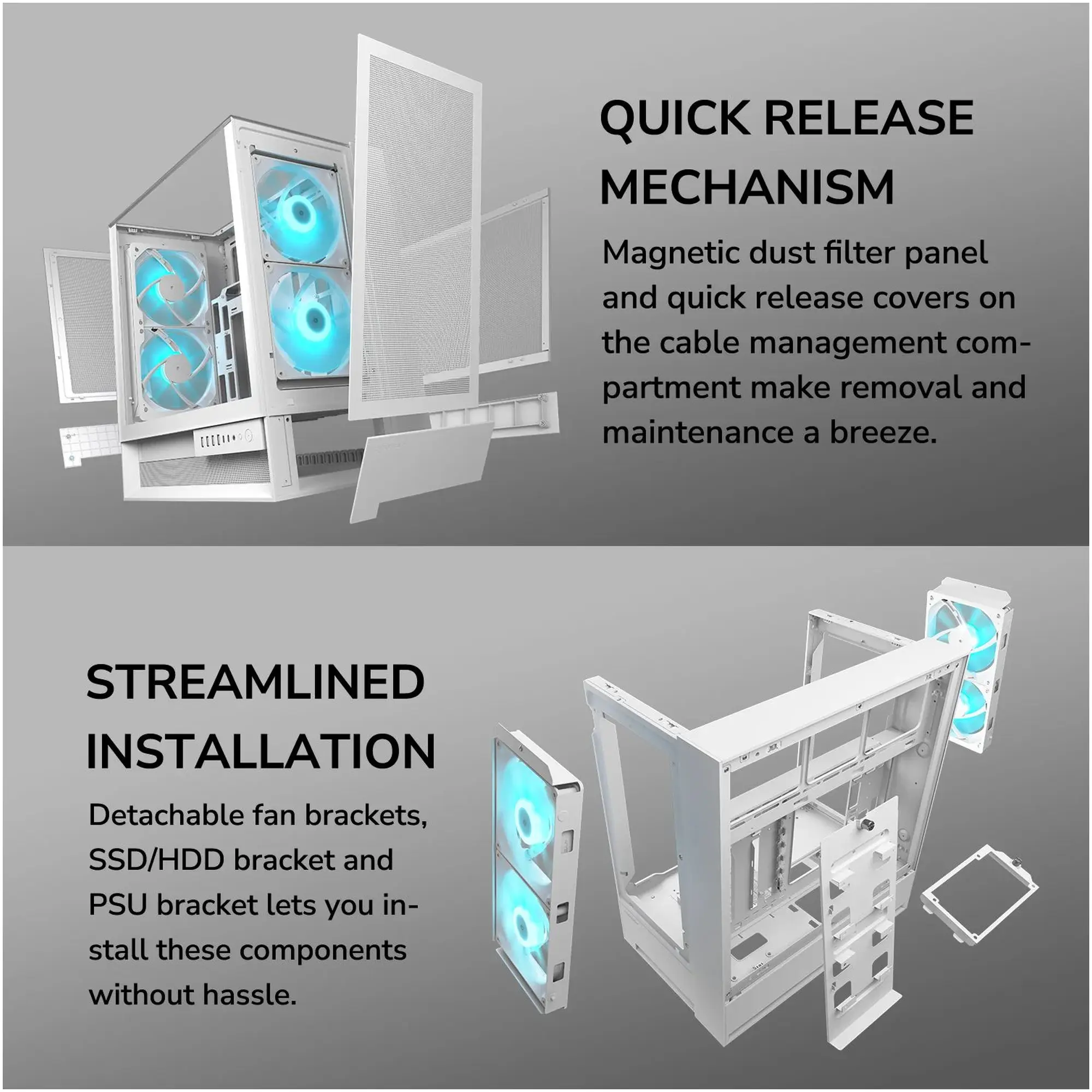 QUICK RELEASE MECHANISM

Magnetic dust filter panel and quick release covers on the cable management compartment make removal and maintenance a breeze.

STREAMLINED INSTALLATION

Detachable fan brackets, SSD/HDD bracket and PSU bracket lets you install these components without hassle.