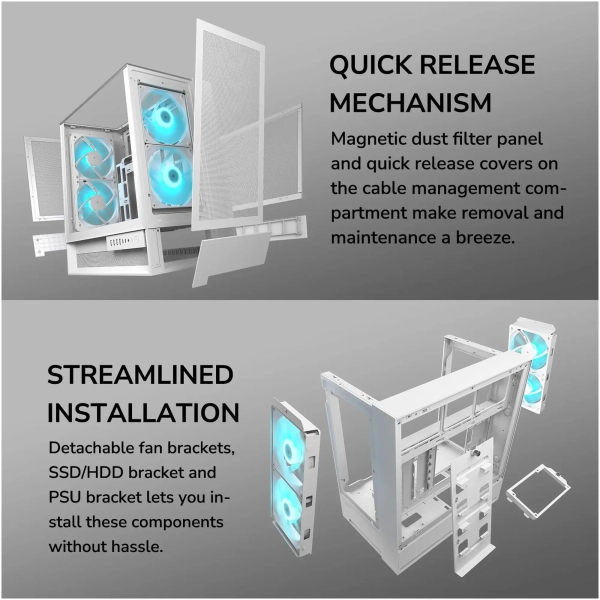 QUICK RELEASE MECHANISM

Magnetic dust filter panel and quick release covers on the cable management compartment make removal and maintenance a breeze.

STREAMLINED INSTALLATION

Detachable fan brackets, SSD/HDD bracket and PSU bracket lets you install these components without hassle.