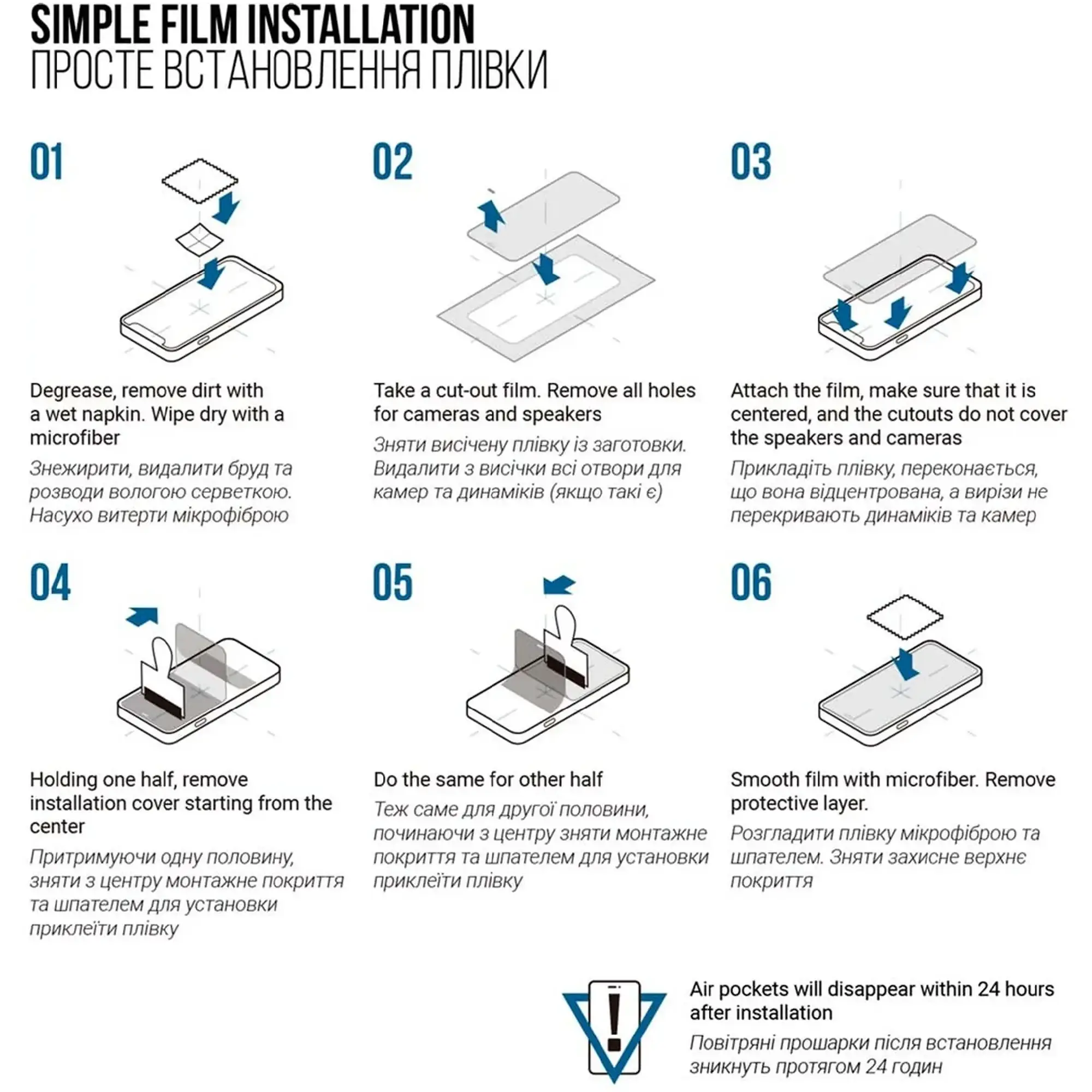 SIMPLE FILM INSTALLATION
ПРОСТЕ ВСТАНОВЛЕННЯ ПЛІВКИ

01

Degrease, remove dirt with a wet napkin. Wipe dry with a microfiber

Знежирити, видалити бруд та розводи вологою серветкою. Насухо витерти мікрофіброю

02

Take a cut-out film. Remove all holes for cameras and speakers

Зняти висічену плівку із заготовки. Видалити з висічки всі отвори для камер та динаміків (якщо такі є)

03

Attach the film, make sure that it is centered, and the cutouts do not cover the speakers and cameras

Прикладіть плівку, переконається, що вона відцентрована, а вирізи не перекривають динаміків та камер

04

Holding one half, remove installation cover starting from the center

Притримуючи одну половину, зняти з центру монтажне покриття та шпателем для установки приклеїти плівку

05

Do the same for other half

Теж саме для другої половини, починаючи з центру зняти монтажне покриття та шпателем для установки приклеїти плівку

06

Smooth film with microfiber. Remove protective layer.

Розгладити плівку мікрофіброю та шпателем. Зняти захисне верхнє покриття

Air pockets will disappear within 24 hours after installation

Повітряні прошарки після встановлення зникнуть протягом 24 годин