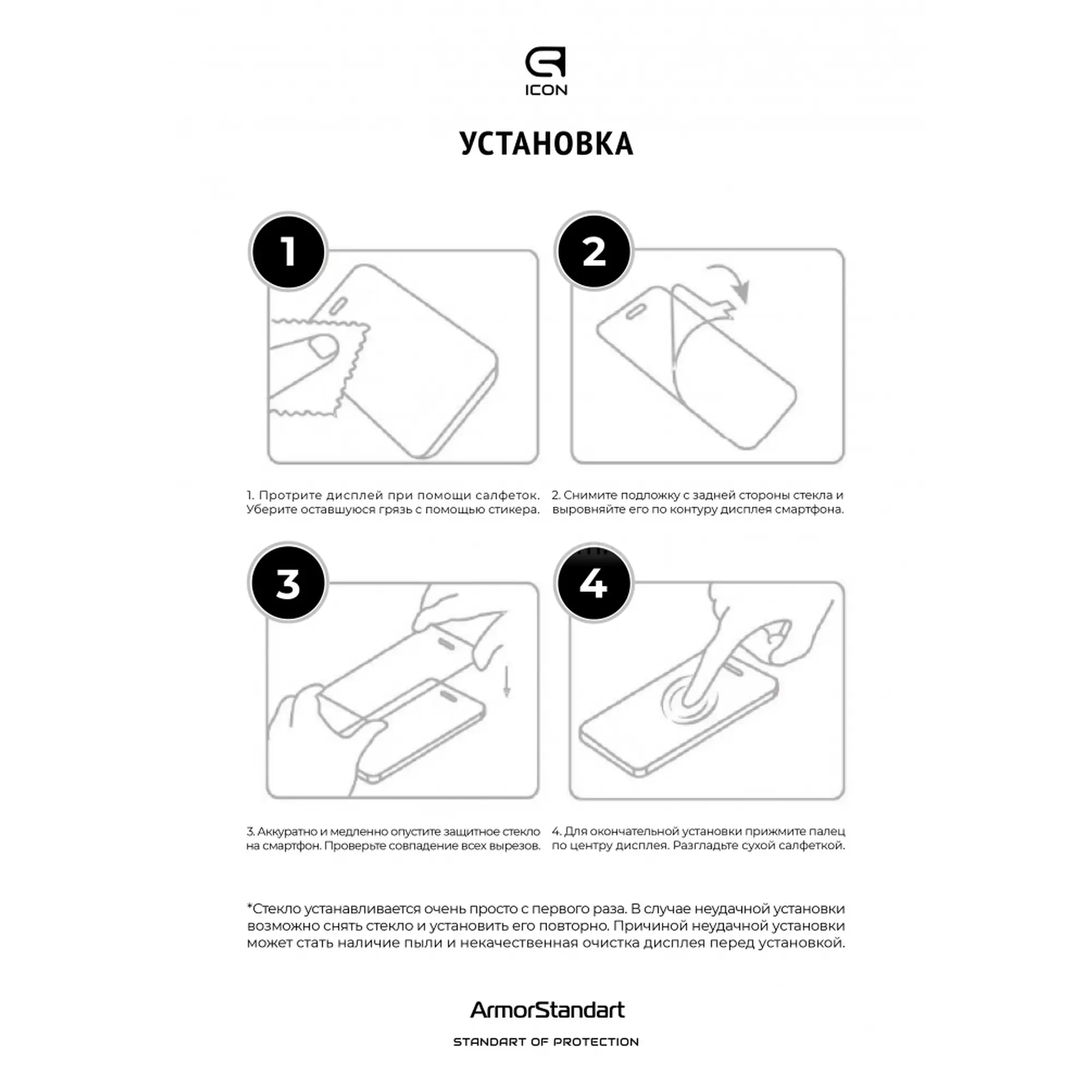 ICON

УСТАНОВКА

1

2

1. Протрите дисплей при помощи салфеток. Уберите оставшуюся грязь с помощью стикера.

2. Снимите подложку с задней стороны стекла и выровняйте его по контуру дисплея смартфона.

3

4

3. Аккуратно и медленно опустите защитное стекло на смартфон. Проверьте совпадение всех вырезов.

4. Для окончательной установки прижмите палец по центру дисплея. Разгладьте сухой салфеткой.

*Стекло устанавливается очень просто с первого раза. В случае неудачной установки возможно снять стекло и установить его повторно. Причиной неудачной установки может стать наличие пыли и некачественная очистка дисплея перед установкой.

ArmorStandart

STANDART OF PROTECTION