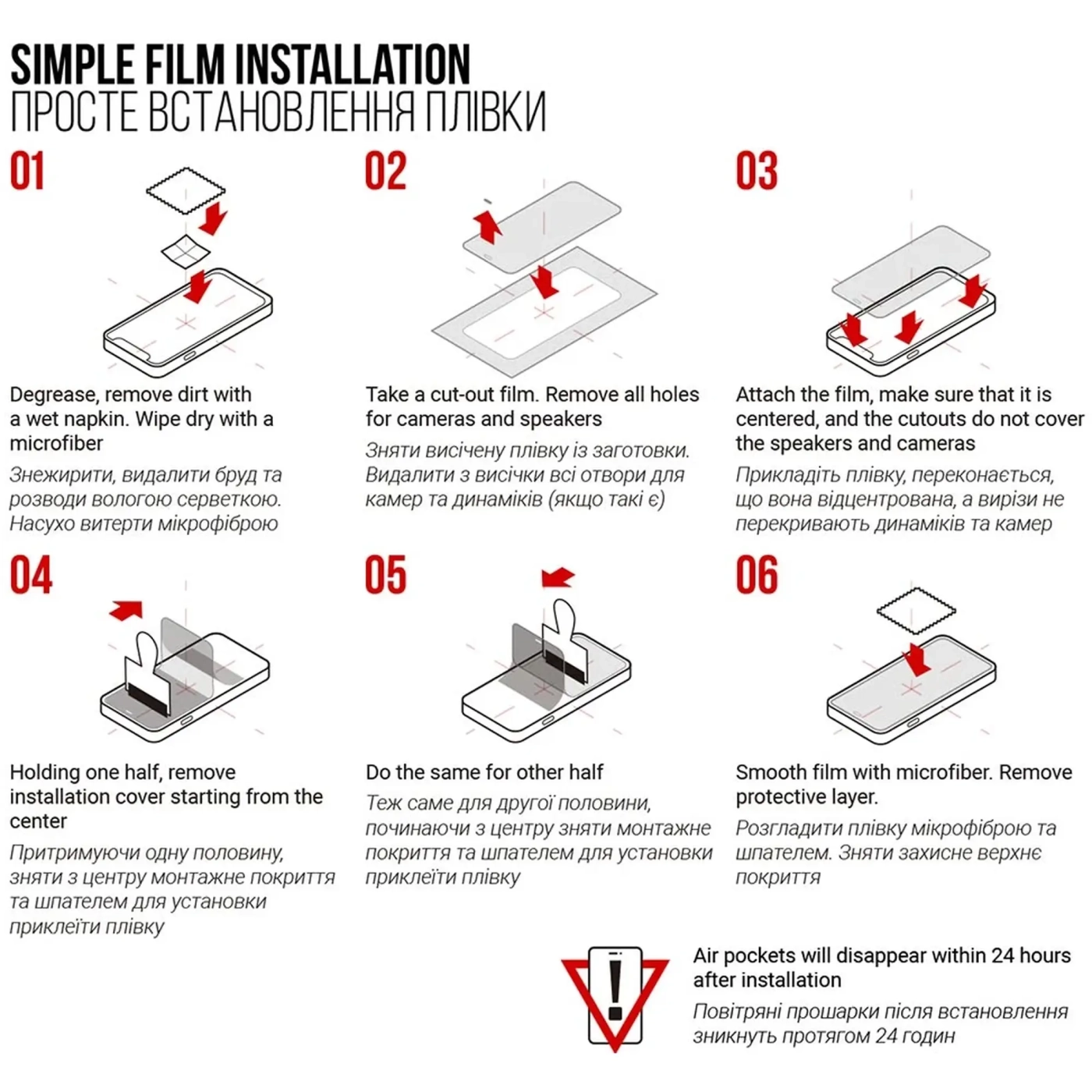 SIMPLE FILM INSTALLATION
ПРОСТЕ ВСТАНОВЛЕННЯ ПЛІВКИ

01

Degrease, remove dirt with a wet napkin. Wipe dry with a microfiber

Знежирити, видалити бруд та розводи вологою серветкою. Насухо витерти мікрофіброю

02

Take a cut-out film. Remove all holes for cameras and speakers

Зняти висічену плівку із заготовки. Видалити з висічки всі отвори для камер та динаміків (якщо такі є)

03

Attach the film, make sure that it is centered, and the cutouts do not cover the speakers and cameras

Прикладіть плівку, переконається, що вона відцентрована, а вирізи не перекривають динаміків та камер

04

Holding one half, remove installation cover starting from the center

Притримуючи одну половину, зняти з центру монтажне покриття та шпателем для установки приклеїти плівку

05

Do the same for other half

Теж саме для другої половини, починаючи з центру зняти монтажне покриття та шпателем для установки приклеїти плівку

06

Smooth film with microfiber. Remove protective layer.

Розгладити плівку мікрофіброю та шпателем. Зняти захисне верхнє покриття

Air pockets will disappear within 24 hours after installation

Повітряні прошарки після встановлення зникнуть протягом 24 годин