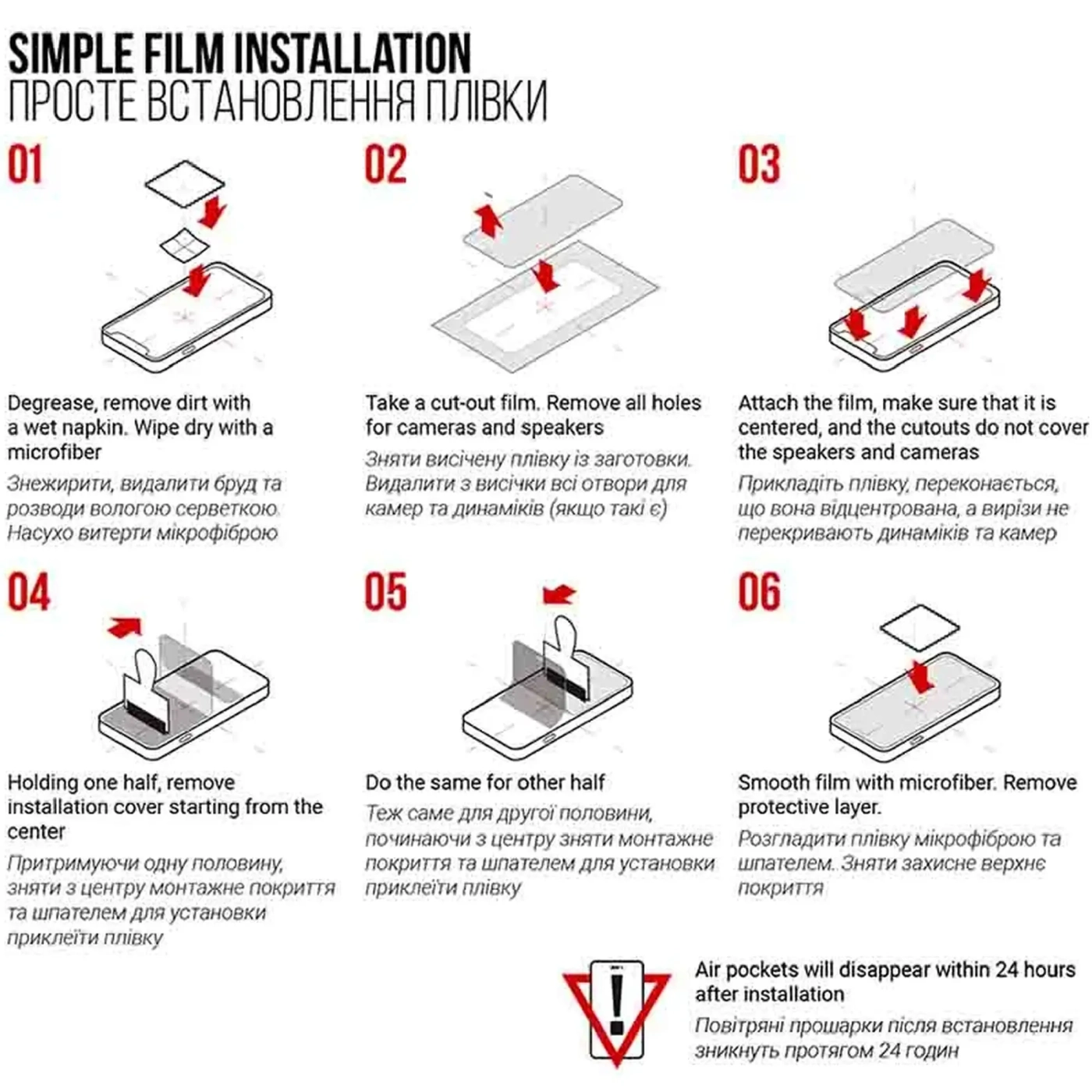 SIMPLE FILM INSTALLATION
ПРОСТЕ ВСТАНОВЛЕННЯ ПЛІВКИ

01

Degrease, remove dirt with a wet napkin. Wipe dry with a microfiber
Знежирити, видалити бруд та розводи вологою серветкою. Насухо витерти мікрофіброю

02

Take a cut-out film. Remove all holes for cameras and speakers
Зняти висічену плівку із заготовки. Видалити з висічки всі отвори для камер та динаміків (якщо такі є)

03

Attach the film, make sure that it is centered, and the cutouts do not cover the speakers and cameras
Прикладіть плівку, переконається, що вона відцентрована, а вирізи не перекривають динаміків та камер

04

Holding one half, remove installation cover starting from the center
Притримуючи одну половину, зняти з центру монтажне покриття та шпателем для установки приклеїти плівку

05

Do the same for other half
Теж саме для другої половини, починаючи з центру зняти монтажне покриття та шпателем для установки приклеїти плівку

06

Smooth film with microfiber. Remove protective layer.
Розгладити плівку мікрофіброю та шпателем. Зняти захисне верхнє покриття

Air pockets will disappear within 24 hours after installation
Повітряні прошарки після встановлення зникнуть протягом 24 годин