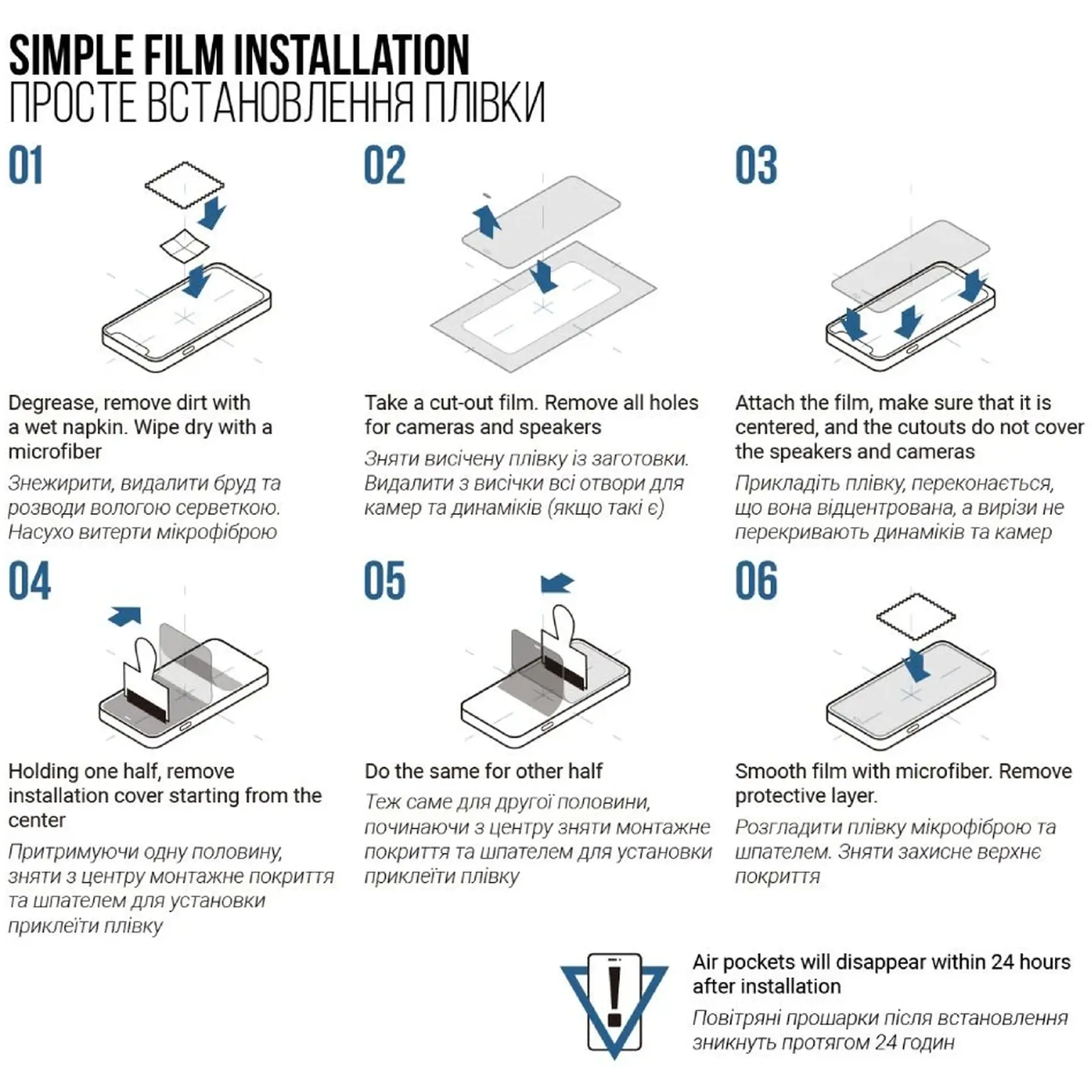 SIMPLE FILM INSTALLATION
ПРОСТЕ ВСТАНОВЛЕННЯ ПЛІВКИ

01

Degrease, remove dirt with a wet napkin. Wipe dry with a microfiber

Знежирити, видалити бруд та розводи вологою серветкою. Насухо витерти мікрофіброю

02

Take a cut-out film. Remove all holes for cameras and speakers

Зняти висічену плівку із заготовки. Видалити з висічки всі отвори для камер та динаміків (якщо такі є)

03

Attach the film, make sure that it is centered, and the cutouts do not cover the speakers and cameras

Прикладіть плівку, переконається, що вона відцентрована, а вирізи не перекривають динаміків та камер

04

Holding one half, remove installation cover starting from the center

Притримуючи одну половину, зняти з центру монтажне покриття та шпателем для установки приклеїти плівку

05

Do the same for other half

Теж саме для другої половини, починаючи з центру зняти монтажне покриття та шпателем для установки приклеїти плівку

06

Smooth film with microfiber. Remove protective layer.

Розгладити плівку мікрофіброю та шпателем. Зняти захисне верхнє покриття

Air pockets will disappear within 24 hours after installation

Повітряні прошарки після встановлення зникнуть протягом 24 годин