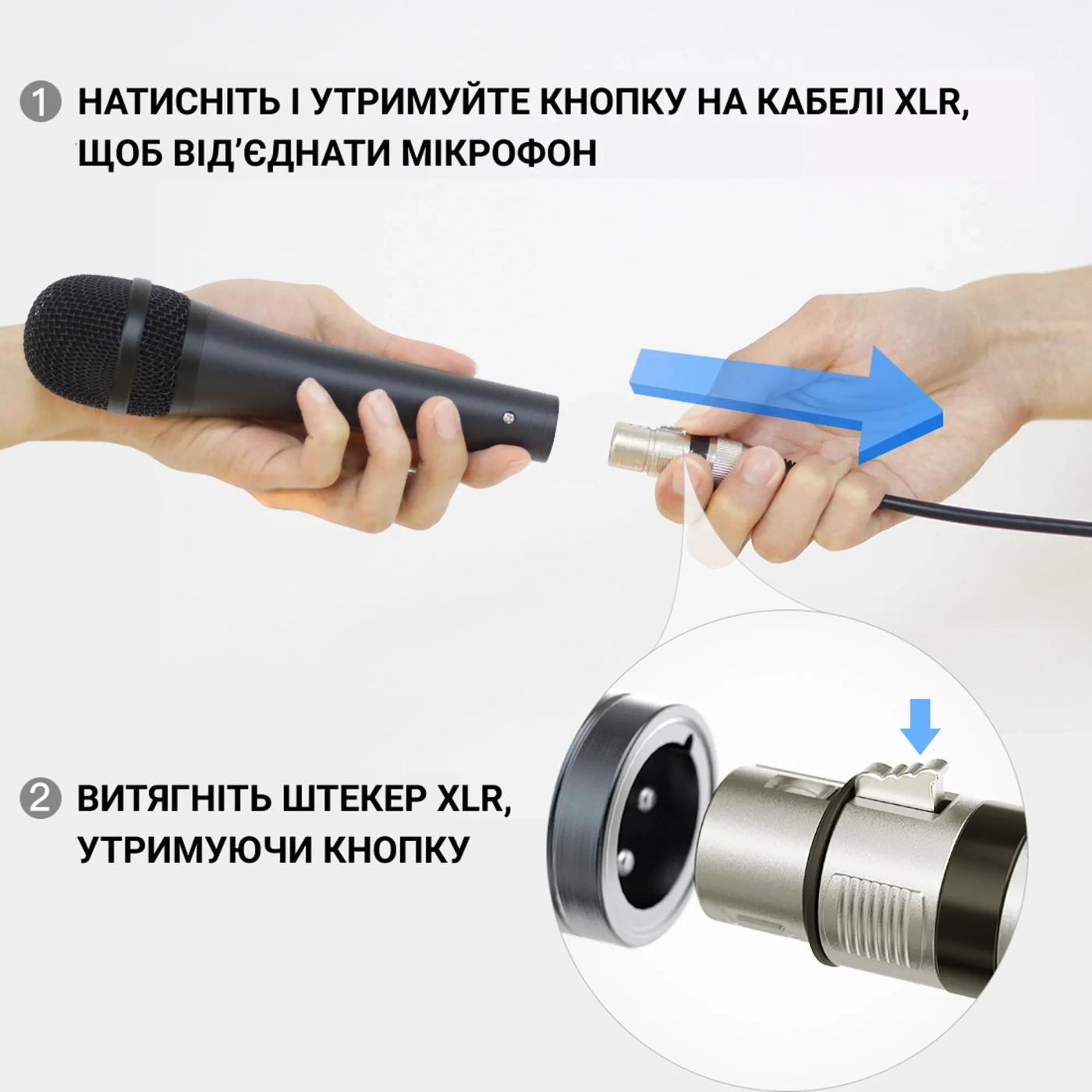 1 НАТИСНІТЬ І УТРИМУЙТЕ КНОПКУ НА КАБЕЛІ XLR, ЩОБ ВІД’ЄДНАТИ МІКРОФОН

2 ВИТЯГНІТЬ ШТЕКЕР XLR, УТРИМУЮЧИ КНОПКУ