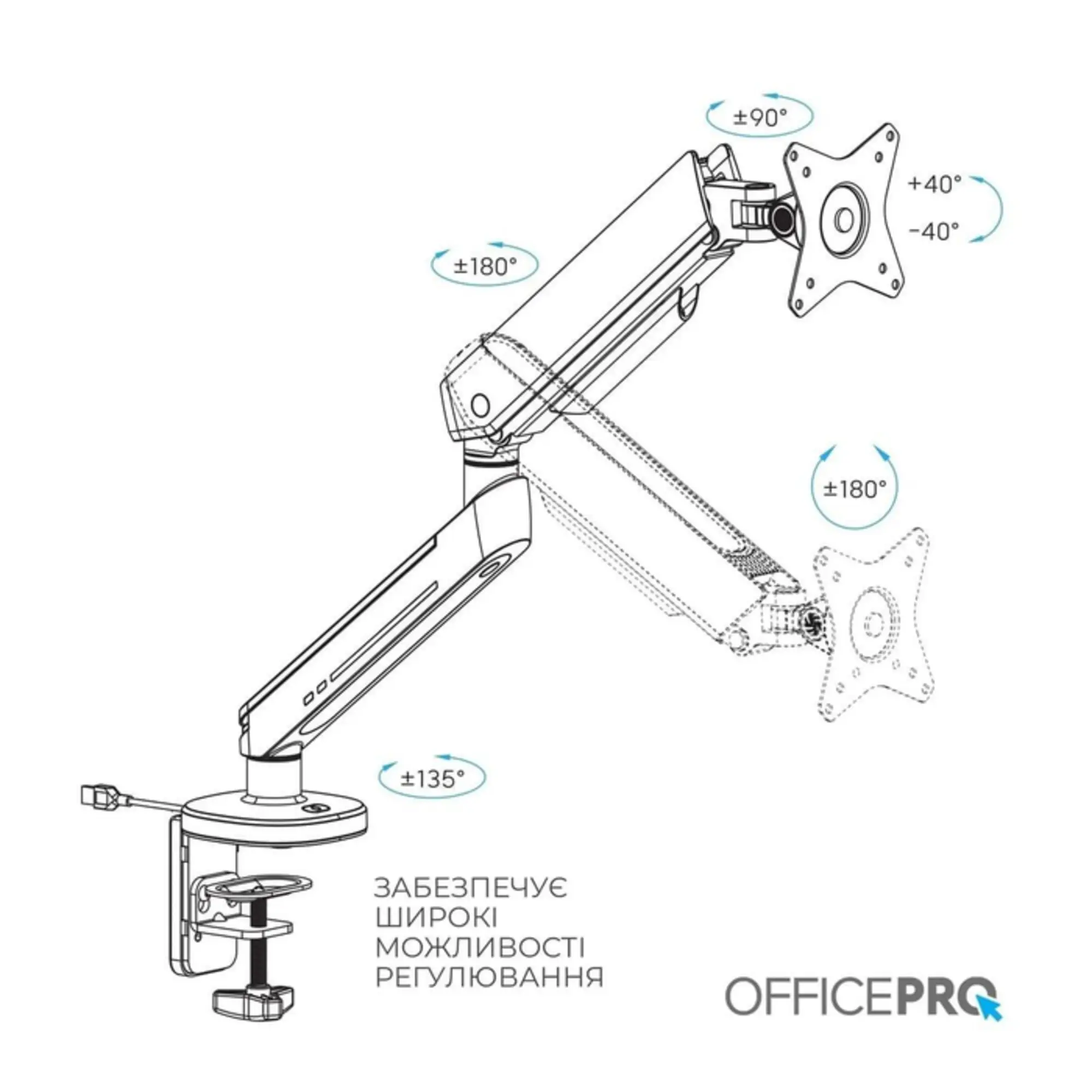 ±90°

+40°

-40°

±180°

±180°

±135°

ЗАБЕЗПЕЧУЄ ШИРОКІ МОЖЛИВОСТІ РЕГУЛЮВАННЯ

OFFICEPRO