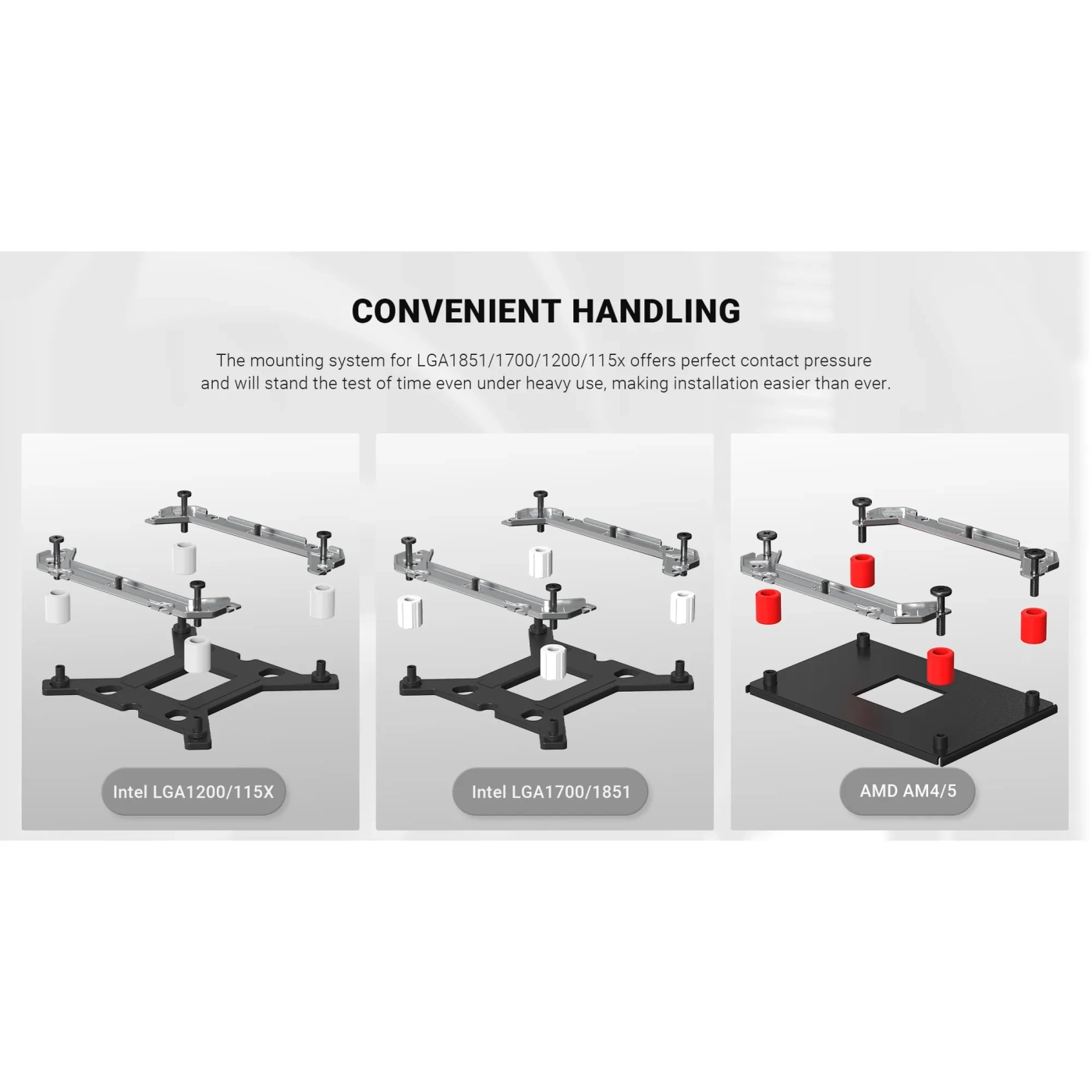 CONVENIENT HANDLING

The mounting system for LGA1851/1700/1200/115x offers perfect contact pressure and will stand the test of time even under heavy use, making installation easier than ever.

Intel LGA1200/115X

Intel LGA1700/1851

AMD AM4/5