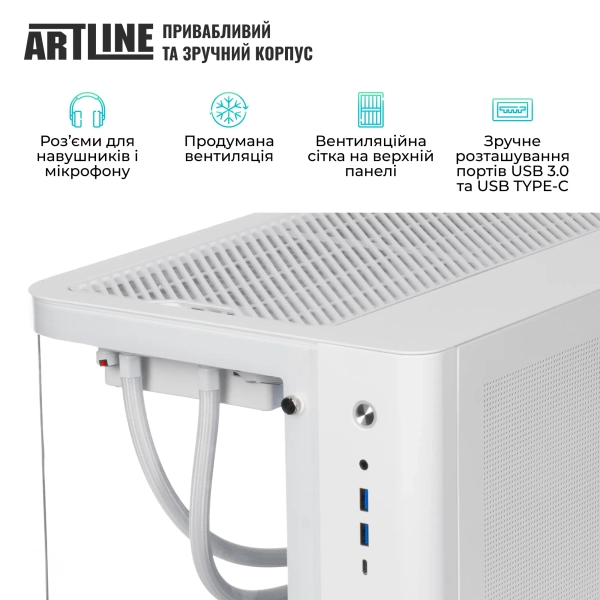 ARTLINE ПРИВАБЛИВИЙ ТА ЗРУЧНИЙ КОРПУС

Роз'єми для навушників і мікрофону

Продумана вентиляція

Вентиляційна сітка на верхній панелі

Зручне розташування портів USB 3.0 та USB TYPE-C