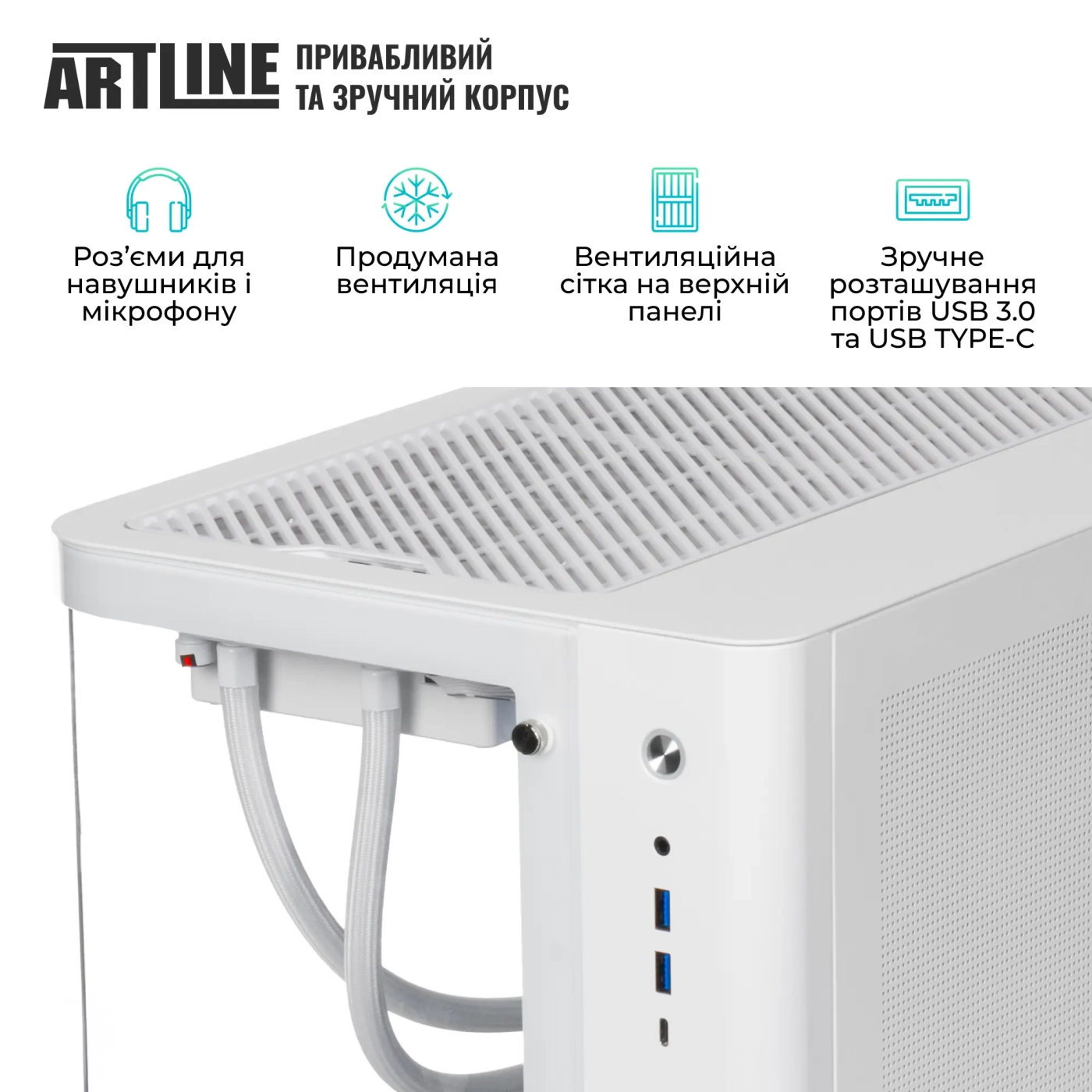 ARTLINE

ПРИВАБЛИВИЙ
ТА ЗРУЧНИЙ КОРПУС

Роз'єми для навушників і мікрофону

Продумана вентиляція

Вентиляційна сітка на верхній панелі

Зручне розташування портів USB 3.0 та USB TYPE-C