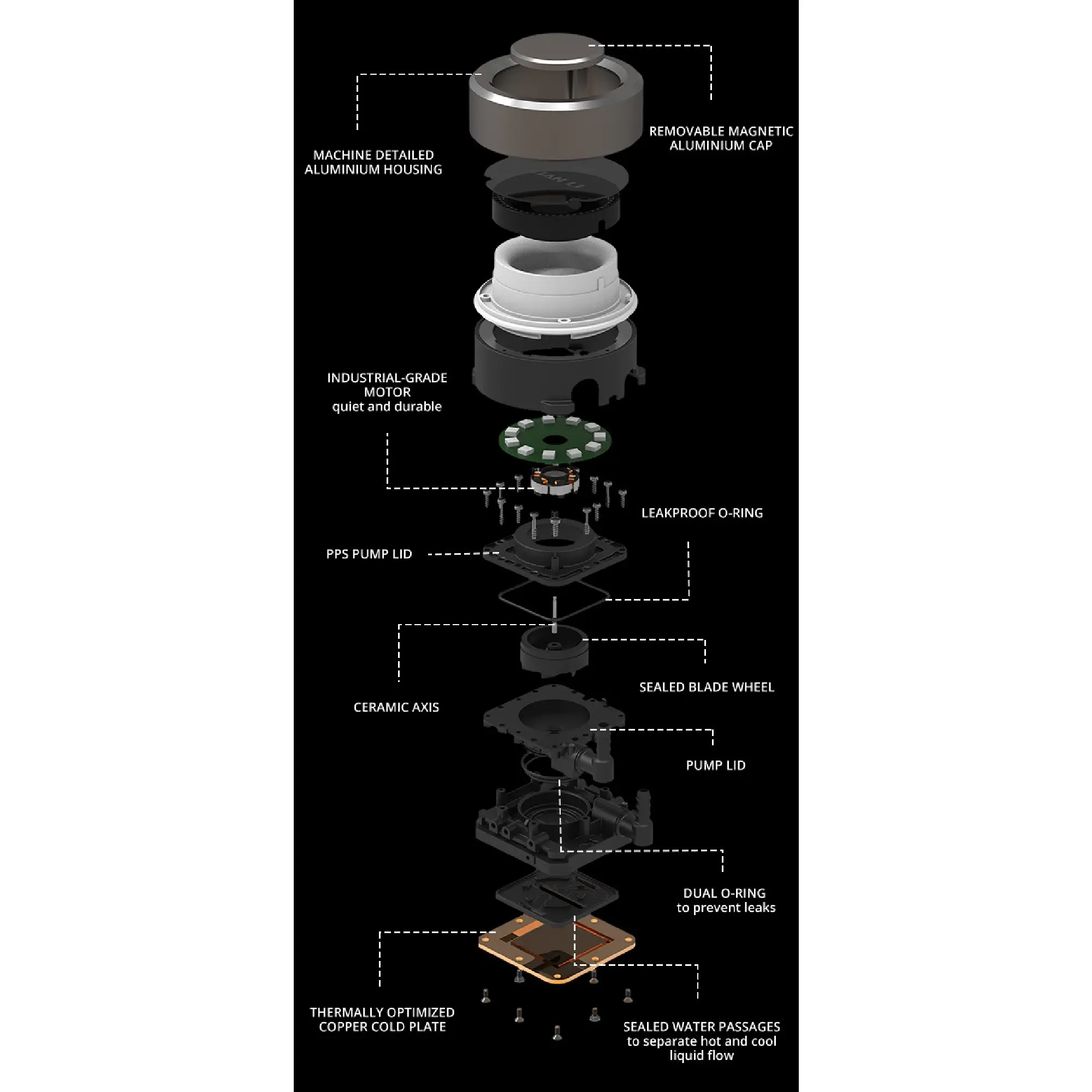 REMOVABLE MAGNETIC ALUMINIUM CAP

MACHINE DETAILED ALUMINIUM HOUSING

LIAN LI

INDUSTRIAL-GRADE MOTOR
quiet and durable

LEAKPROOF O-RING

PPS PUMP LID

SEALED BLADE WHEEL

CERAMIC AXIS

PUMP LID

DUAL O-RING
to prevent leaks

THERMALLY OPTIMIZED COPPER COLD PLATE

SEALED WATER PASSAGES
to separate hot and cool liquid flow