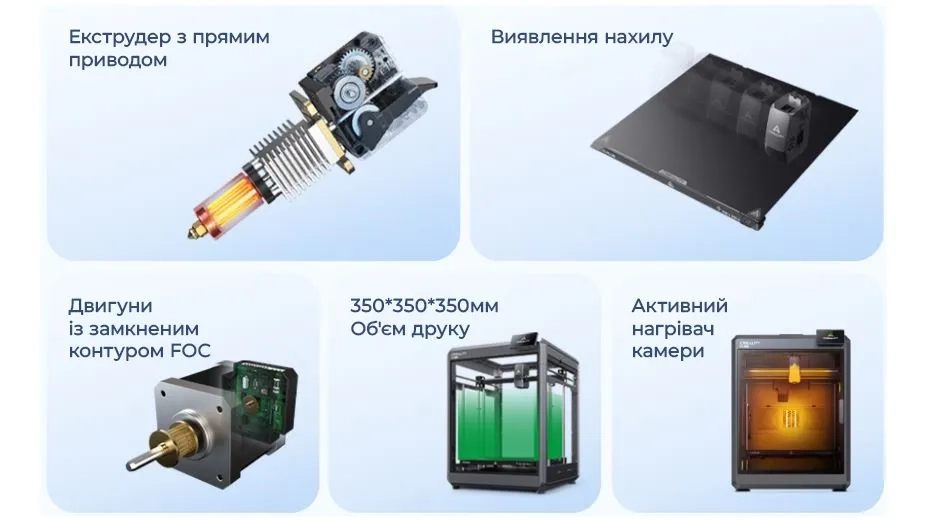 Екструдер з прямим приводом

Виявлення нахилу

Двигуни із замкненим контуром FOC

350*350*350мм Об'єм друку

Активний нагрівач камери